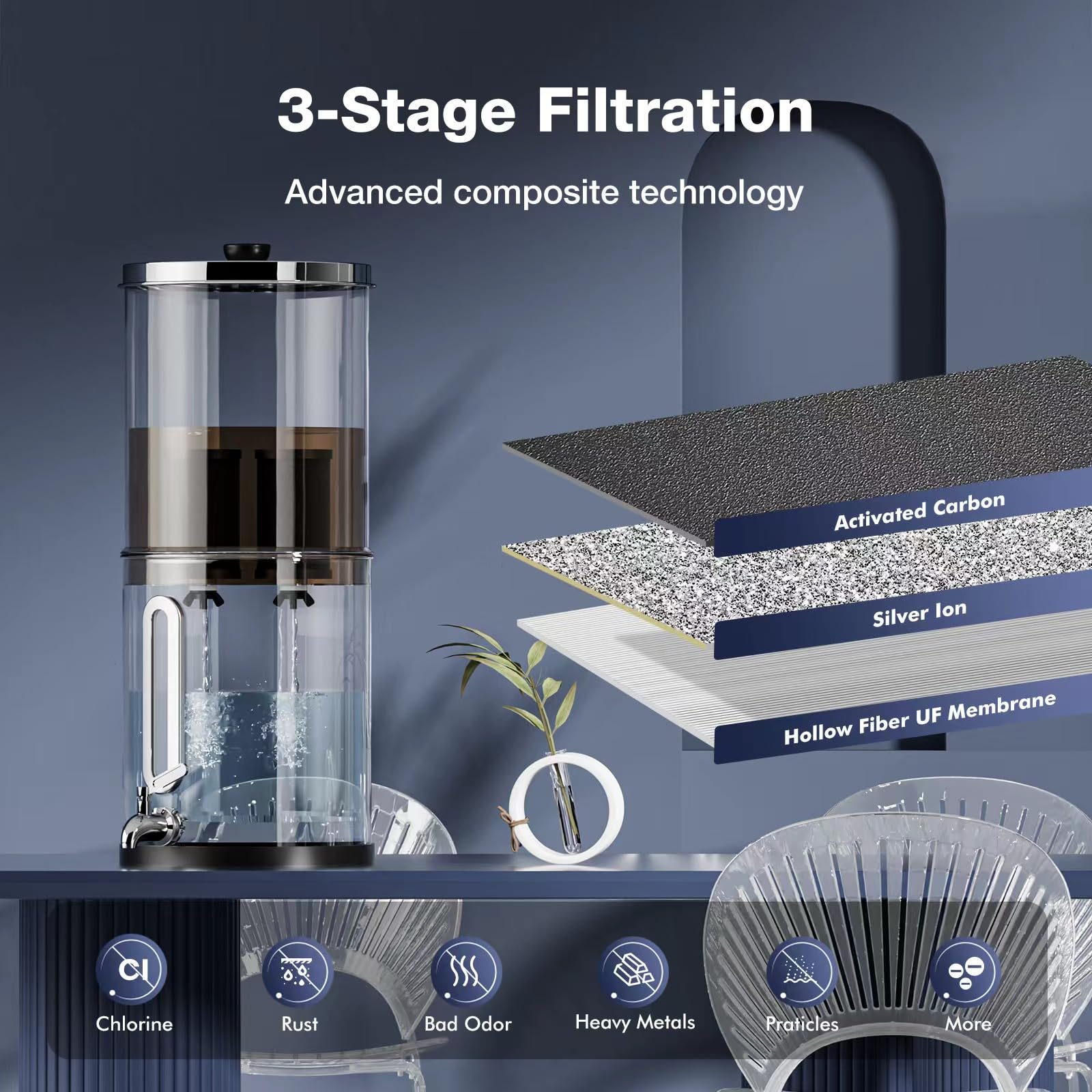 3-Stage Filtration

Advanced composite technology

Activated Carbon

Silver Ion

Hollow Fiber UF Membrane

Cl

Chlorine

Rust

Bad Odor

Heavy Metals

Praticles

More