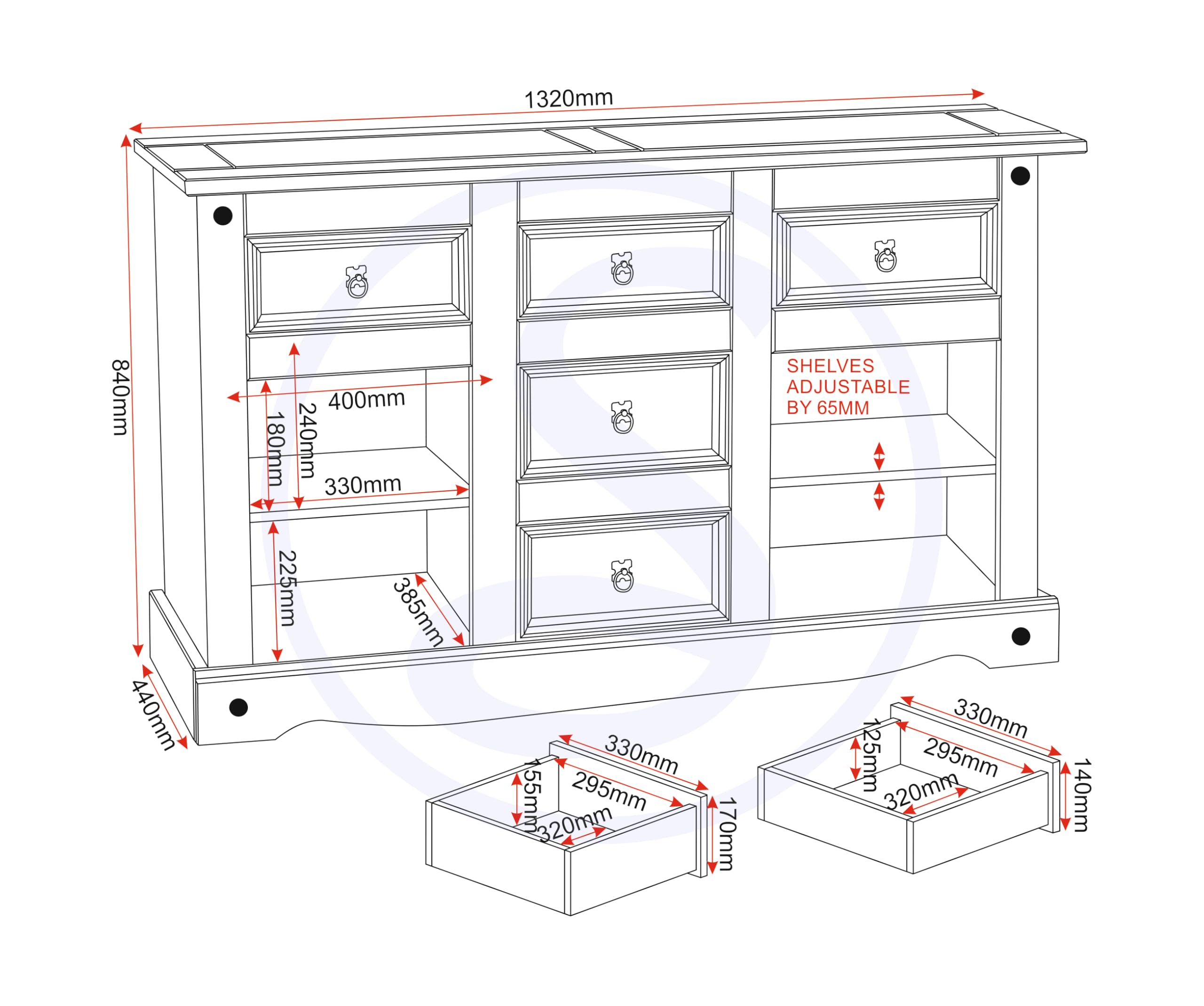 1320mm

840mm

400mm

240mm

180mm

330mm

225mm

385mm

440mm

SHELVES ADJUSTABLE BY 65MM

330mm

155mm

295mm

320mm

170mm

330mm

125mm

295mm

320mm

140mm