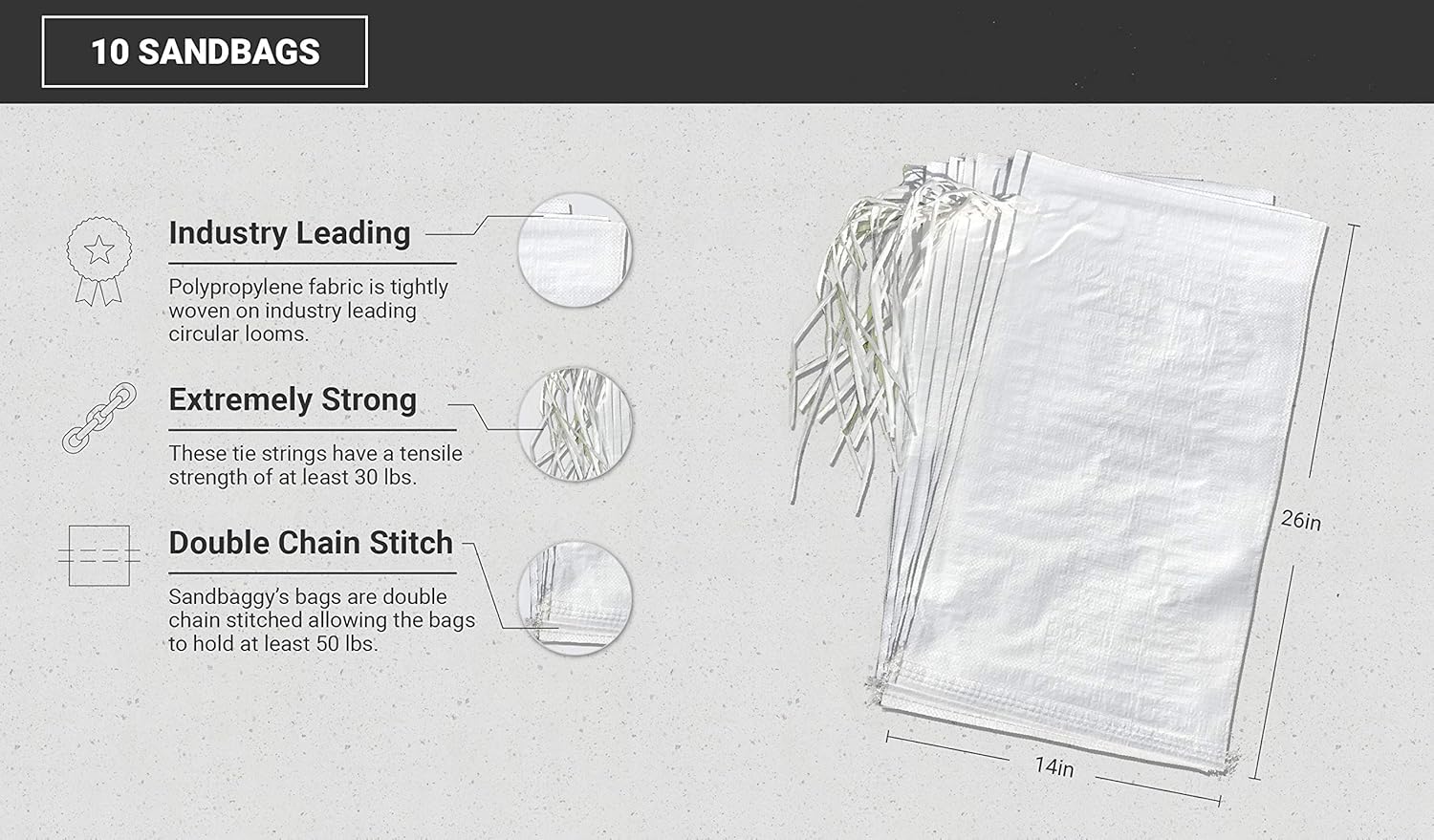 10 SANDBAGS

Industry Leading

Polypropylene fabric is tightly woven on industry leading circular looms.

Extremely Strong

These tie strings have a tensile strength of at least 30 lbs.

Double Chain Stitch

Sandbaggy's bags are double chain stitched allowing the bags to hold at least 50 lbs.

26in

14in