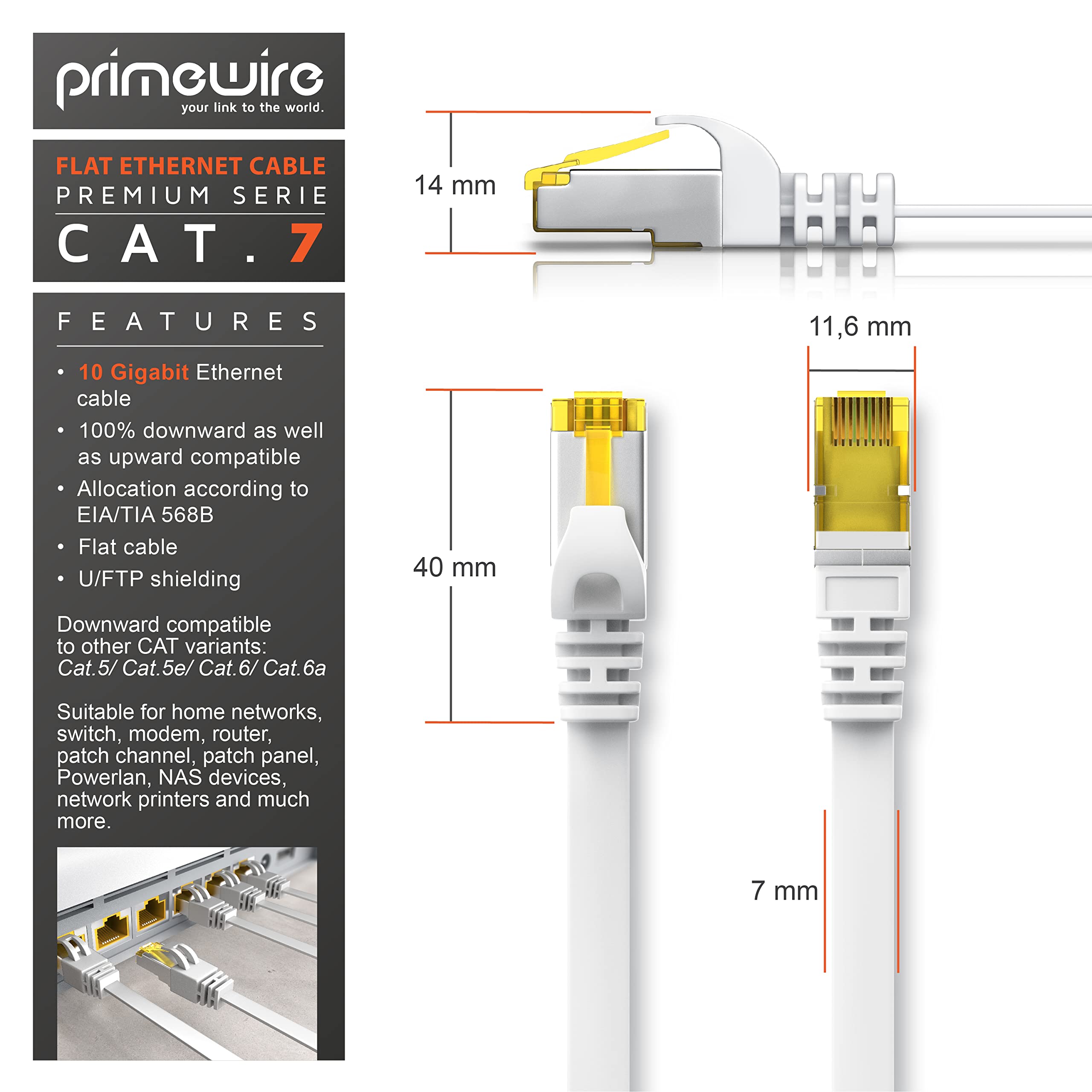 primewire
your link to the world.

FLAT ETHERNET CABLE
PREMIUM SERIE
CAT. 7

FEATURES

• 10 Gigabit Ethernet cable
• 100% downward as well as upward compatible
• Allocation according to EIA/TIA 568B
• Flat cable
• U/FTP shielding

Downward compatible to other CAT variants:
Cat.5/ Cat.5e/ Cat.6/ Cat.6a

Suitable for home networks, switch, modem, router, patch channel, patch panel, Powerlan, NAS devices, network printers and much more.

14 mm

11,6 mm

40 mm

7 mm