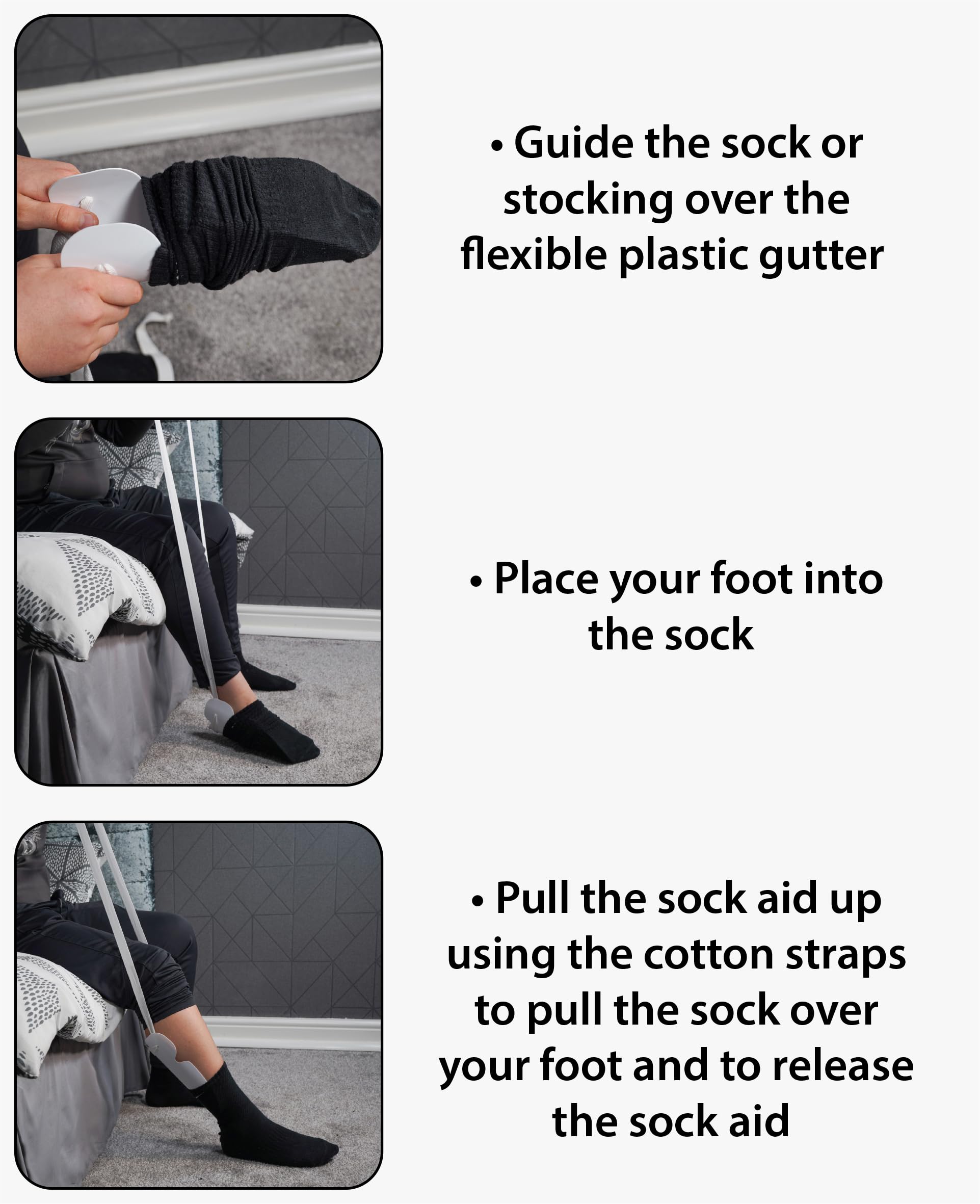 • Guide the sock or stocking over the flexible plastic gutter

• Place your foot into the sock

• Pull the sock aid up using the cotton straps to pull the sock over your foot and to release the sock aid