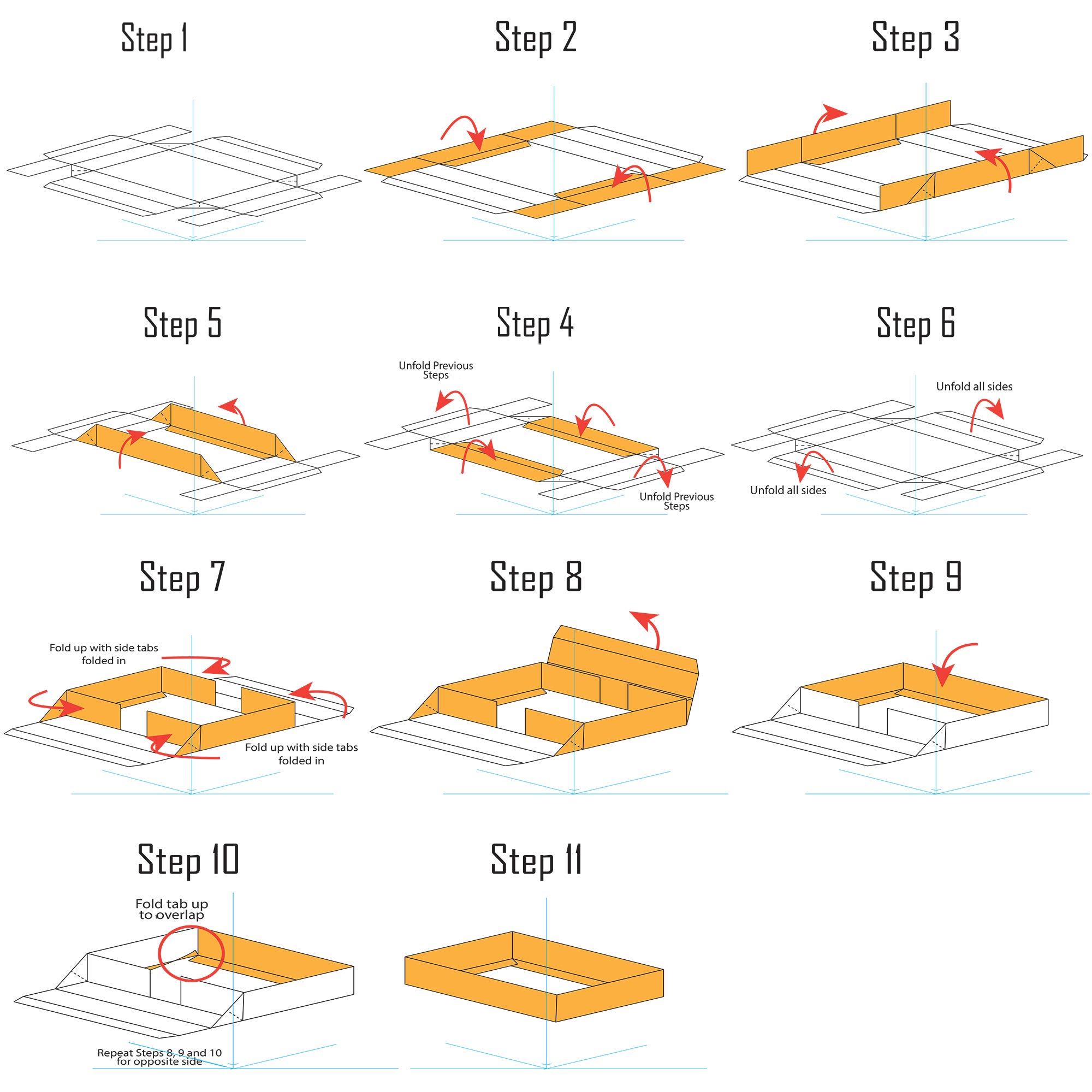 Step 1

Step 2

Step 3

Step 5

Step 4

Unfold Previous Steps

Unfold Previous Steps

Step 6

Unfold all sides

Unfold all sides

Step 7

Fold up with side tabs folded in

Fold up with side tabs folded in

Step 8

Step 9

Step 10

Fold tab up to overlap

Repeat Steps 8, 9 and 10 for opposite side

Step 11