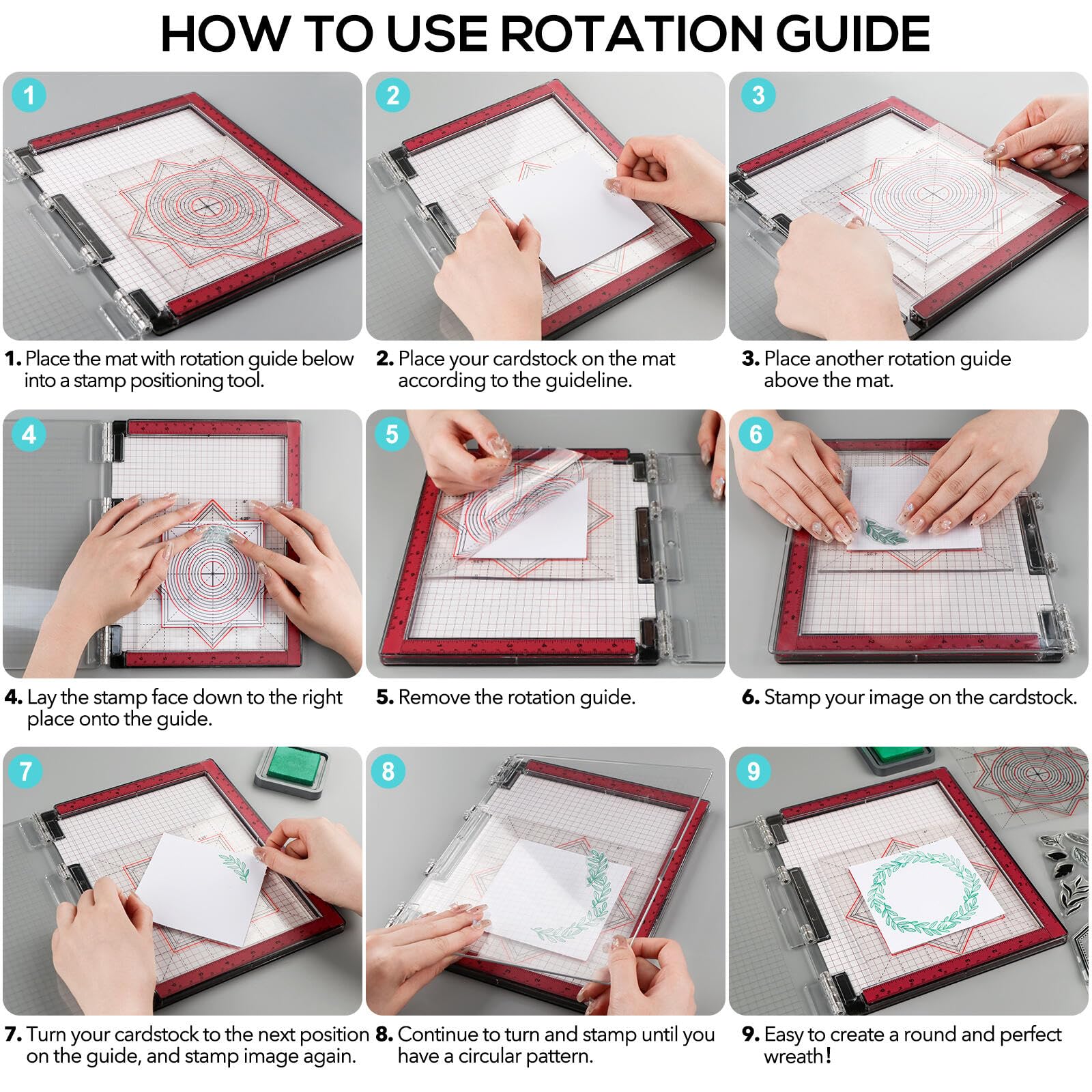 HOW TO USE ROTATION GUIDE

1

1. Place the mat with rotation guide below into a stamp positioning tool.

2

2. Place your cardstock on the mat according to the guideline.

3

3. Place another rotation guide above the mat.

4

4. Lay the stamp face down to the right place onto the guide.

5

5. Remove the rotation guide.

6

6. Stamp your image on the cardstock.

7

7. Turn your cardstock to the next position on the guide, and stamp image again.

8

8. Continue to turn and stamp until you have a circular pattern.

9

9. Easy to create a round and perfect wreath!