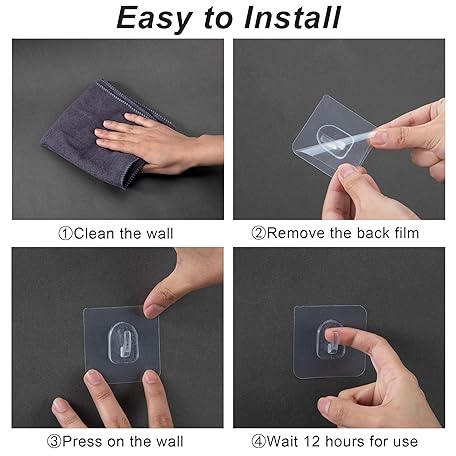 Easy to Install

①Clean the wall

②Remove the back film

③Press on the wall

④Wait 12 hours for use