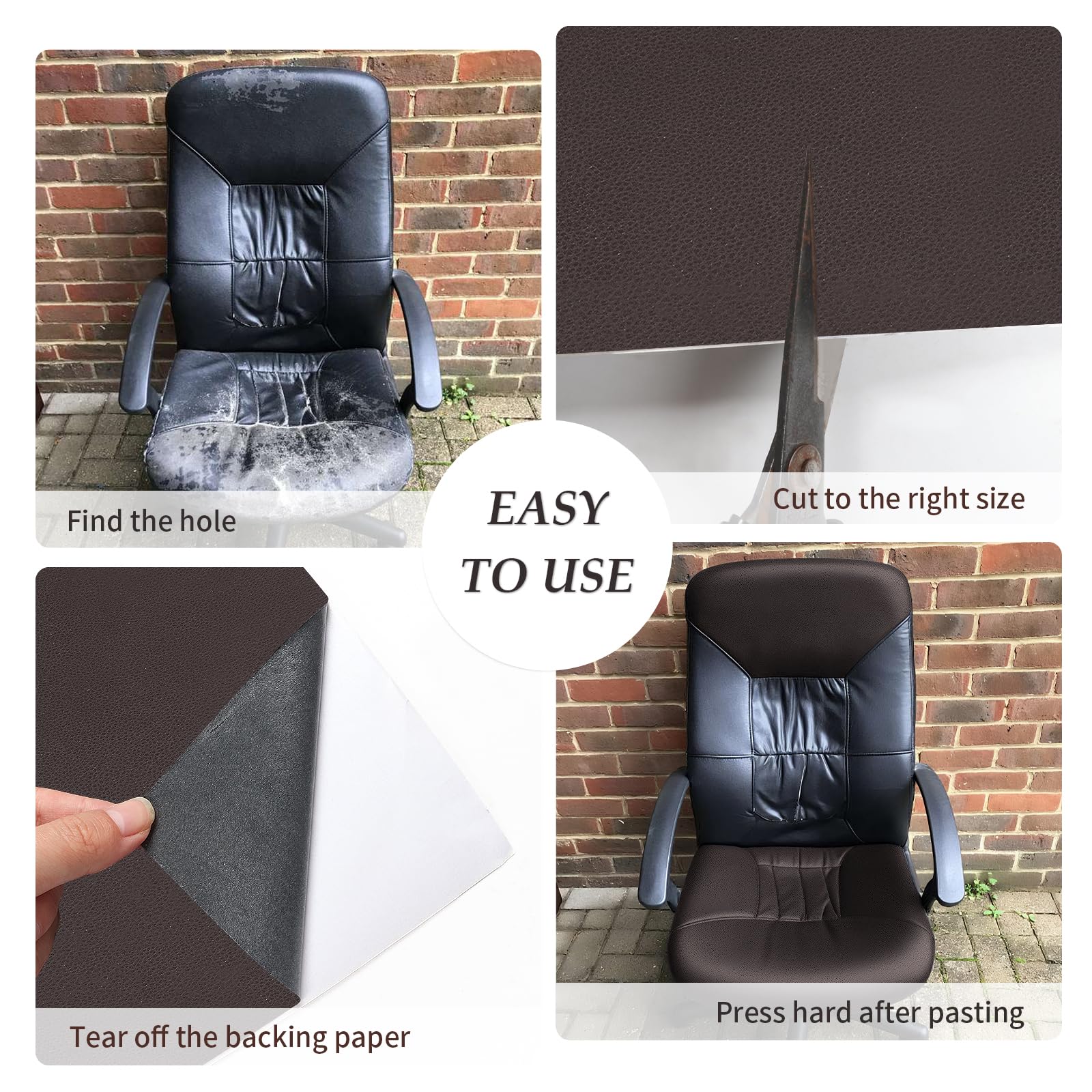 Find the hole

Cut to the right size

EASY TO USE

Tear off the backing paper

Press hard after pasting