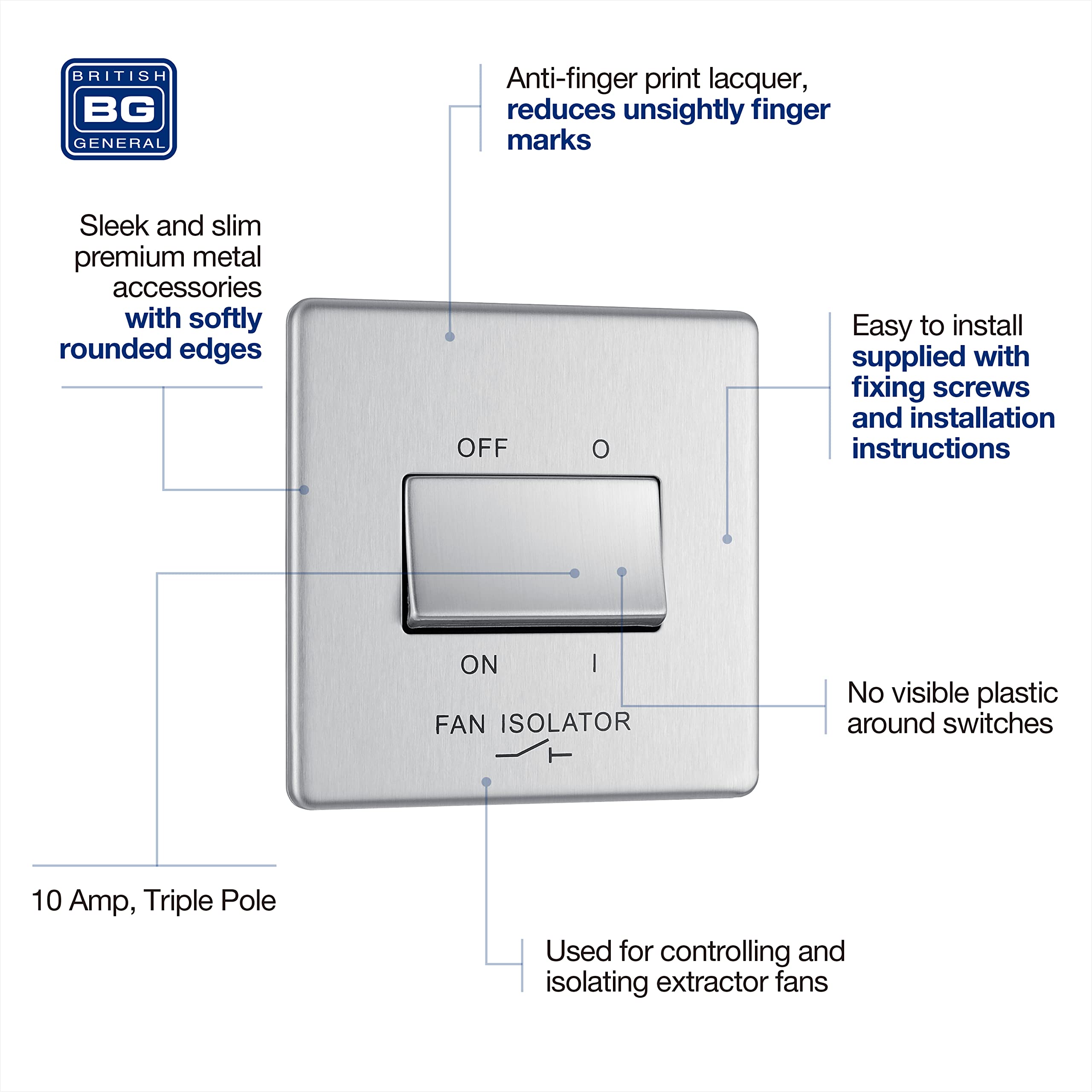 BRITISH
BG
GENERAL

Anti-finger print lacquer, reduces unsightly finger marks

Sleek and slim premium metal accessories with softly rounded edges

Easy to install supplied with fixing screws and installation instructions

OFF O

ON I

FAN ISOLATOR

No visible plastic around switches

10 Amp, Triple Pole

Used for controlling and isolating extractor fans