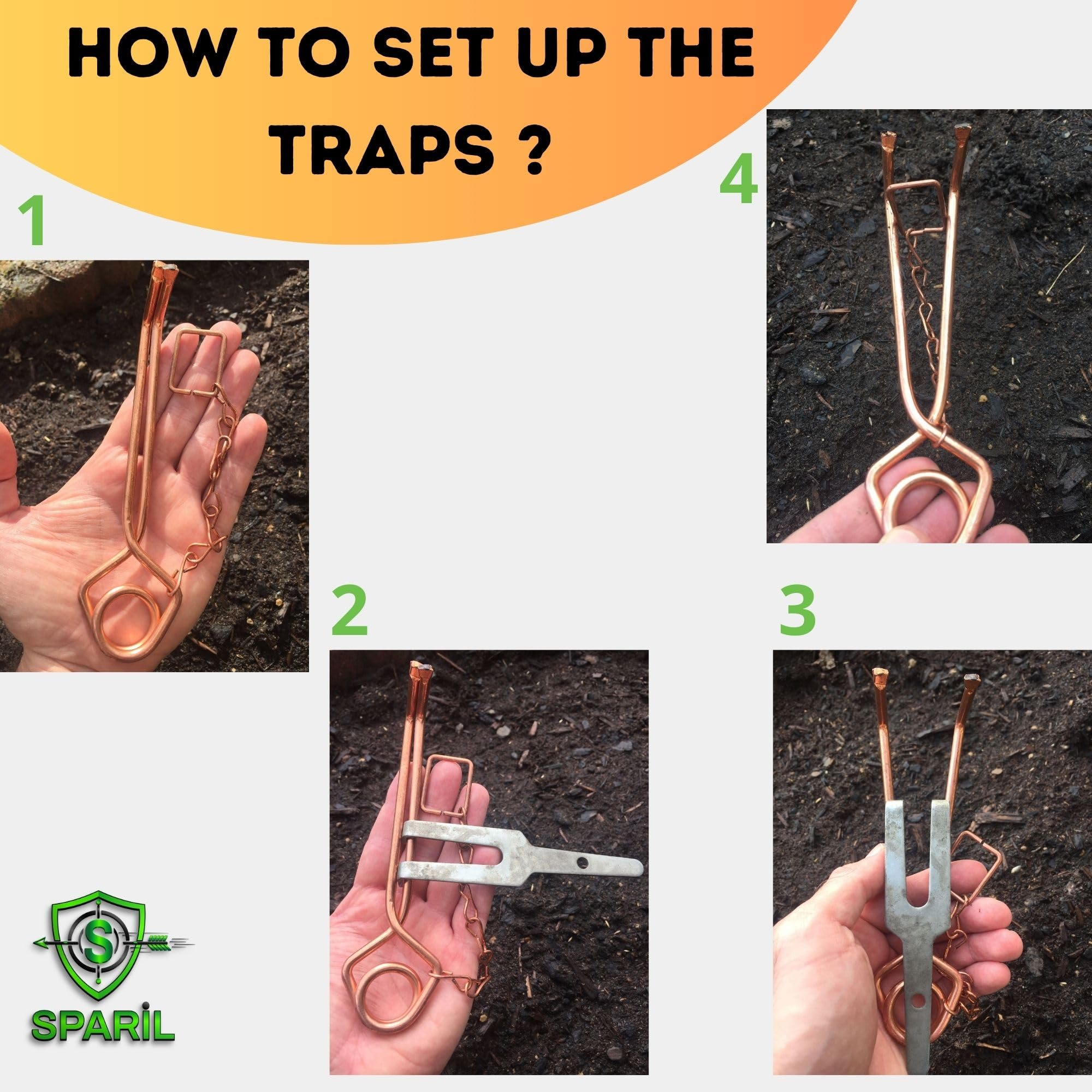 HOW TO SET UP THE TRAPS ?

1

4

2

3

S

SPARİL