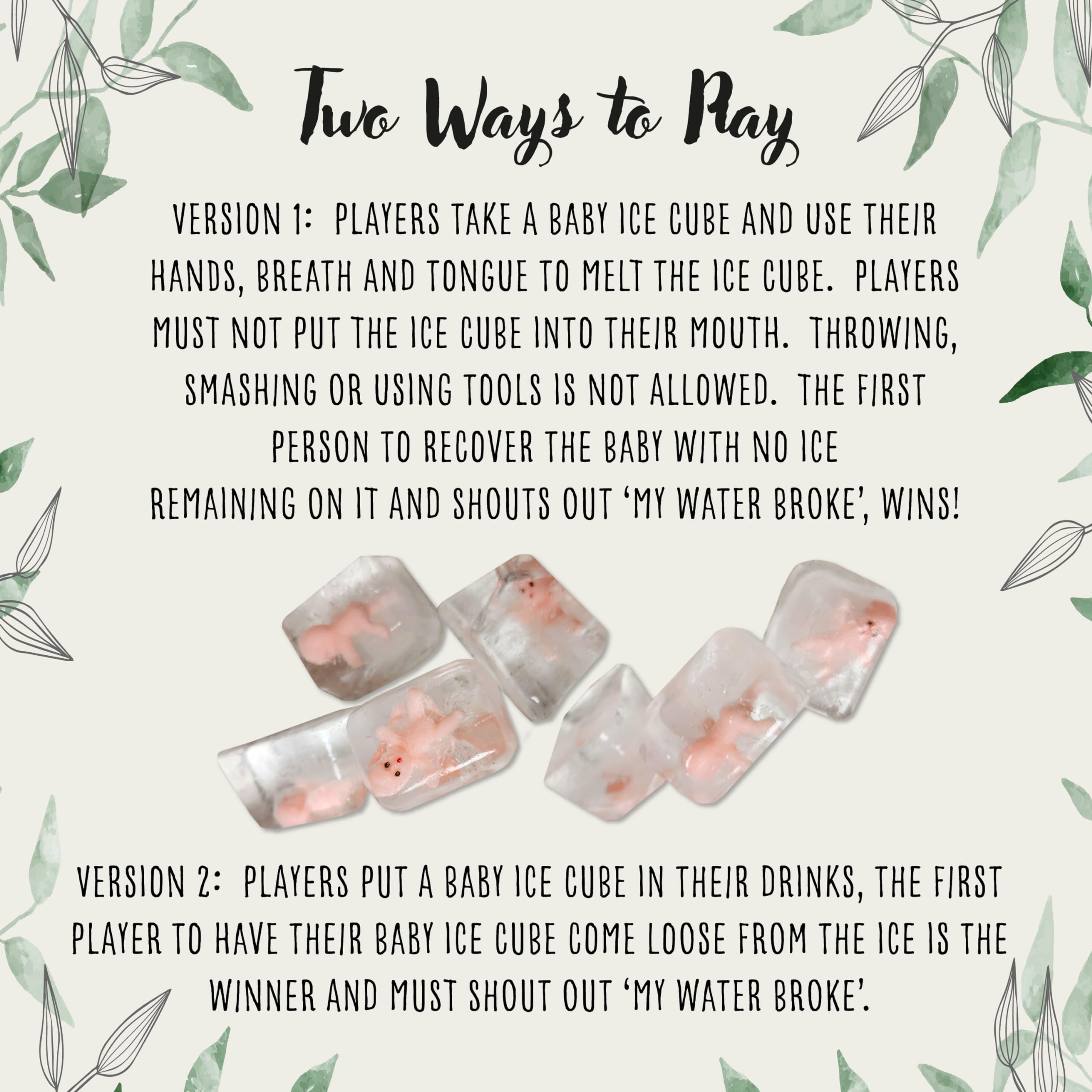 Two Ways to Play

VERSION 1: PLAYERS TAKE A BABY ICE CUBE AND USE THEIR HANDS, BREATH AND TONGUE TO MELT THE ICE CUBE. PLAYERS MUST NOT PUT THE ICE CUBE INTO THEIR MOUTH. THROWING, SMASHING OR USING TOOLS IS NOT ALLOWED. THE FIRST PERSON TO RECOVER THE BABY WITH NO ICE REMAINING ON IT AND SHOUTS OUT 'MY WATER BROKE', WINS!

VERSION 2: PLAYERS PUT A BABY ICE CUBE IN THEIR DRINKS, THE FIRST PLAYER TO HAVE THEIR BABY ICE CUBE COME LOOSE FROM THE ICE IS THE WINNER AND MUST SHOUT OUT 'MY WATER BROKE'.