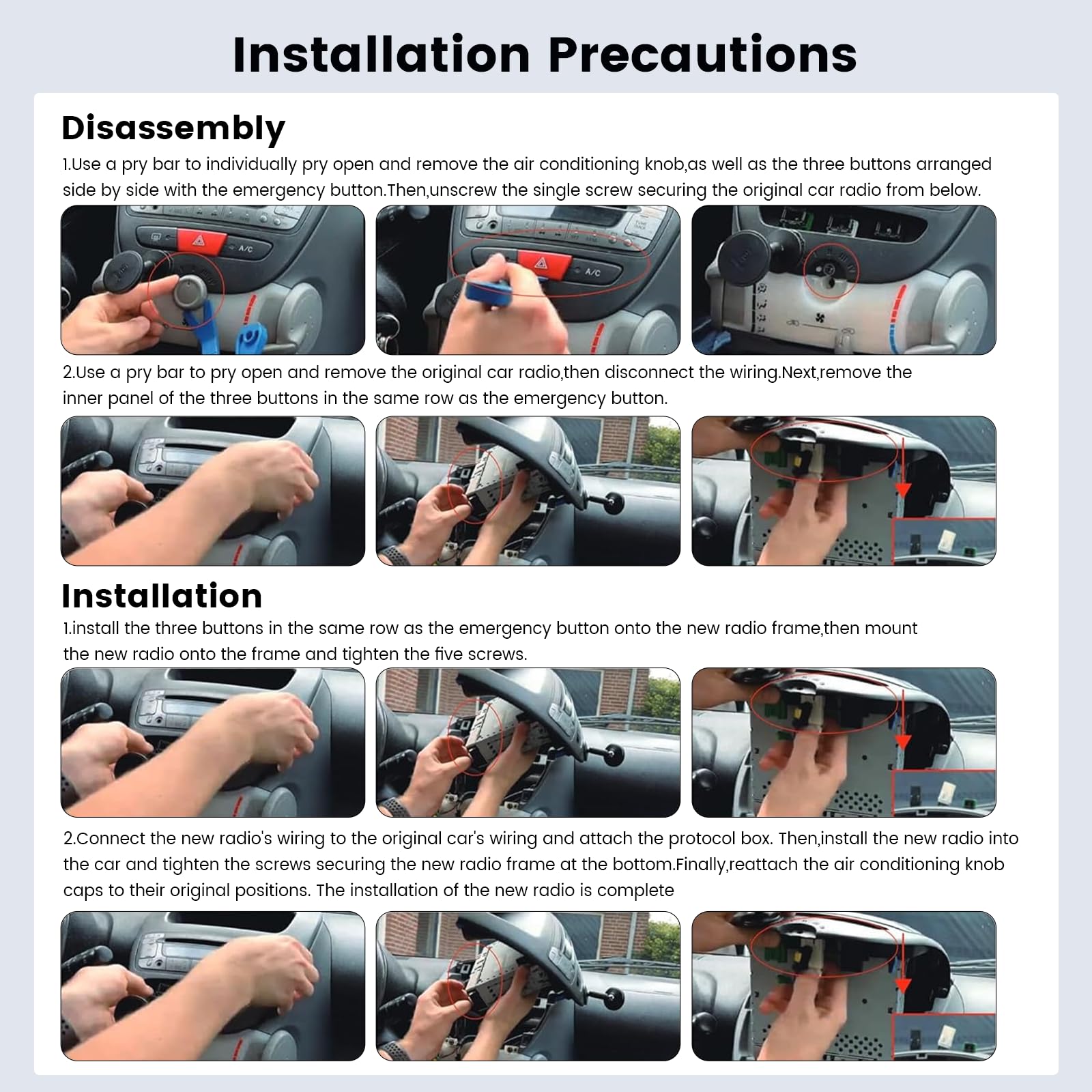 Installation Precautions

Disassembly

1.Use a pry bar to individually pry open and remove the air conditioning knob,as well as the three buttons arranged side by side with the emergency button.Then,unscrew the single screw securing the original car radio from below.

A/C

A/C

2.Use a pry bar to pry open and remove the original car radio,then disconnect the wiring.Next,remove the inner panel of the three buttons in the same row as the emergency button.

Installation

1.install the three buttons in the same row as the emergency button onto the new radio frame,then mount the new radio onto the frame and tighten the five screws.

2.Connect the new radio's wiring to the original car's wiring and attach the protocol box. Then,install the new radio into the car and tighten the screws securing the new radio frame at the bottom.Finally,reattach the air conditioning knob caps to their original positions. The installation of the new radio is complete