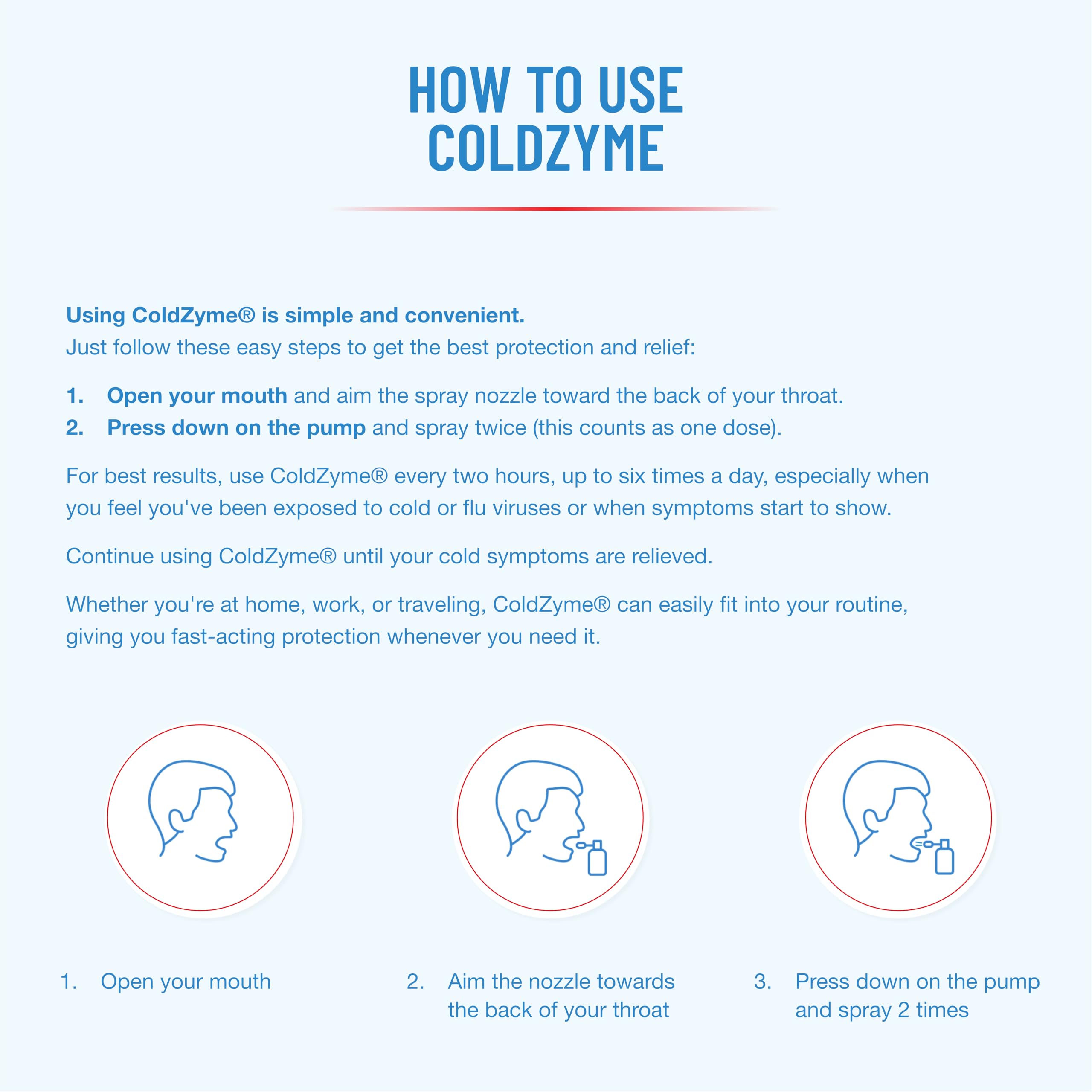 HOW TO USE COLDZYME

Using ColdZyme® is simple and convenient.
Just follow these easy steps to get the best protection and relief:

1. Open your mouth and aim the spray nozzle toward the back of your throat.
2. Press down on the pump and spray twice (this counts as one dose).

For best results, use ColdZyme® every two hours, up to six times a day, especially when you feel you've been exposed to cold or flu viruses or when symptoms start to show.

Continue using ColdZyme® until your cold symptoms are relieved.

Whether you're at home, work, or traveling, ColdZyme® can easily fit into your routine, giving you fast-acting protection whenever you need it.

1. Open your mouth

2. Aim the nozzle towards the back of your throat

3. Press down on the pump and spray 2 times