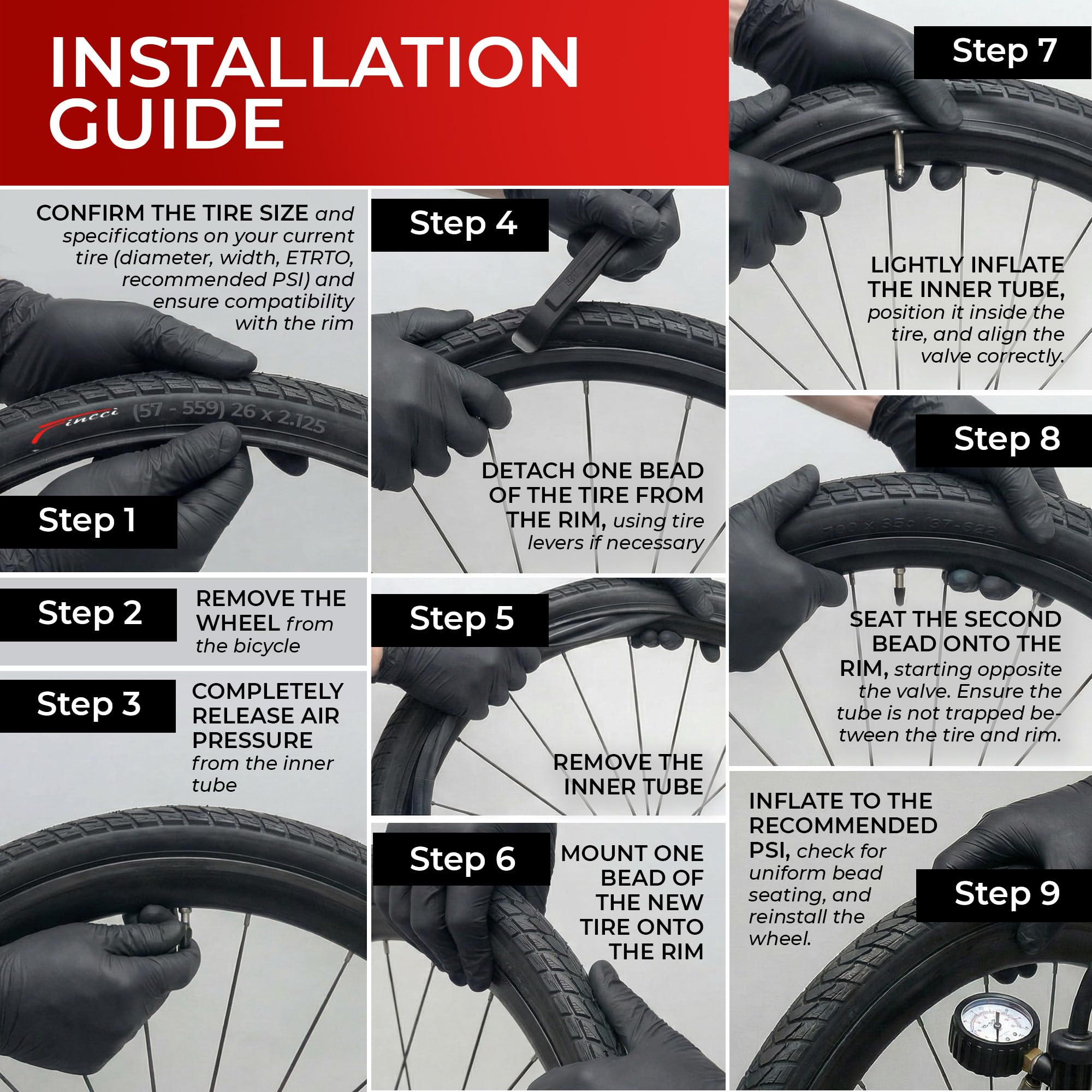 INSTALLATION GUIDE

CONFIRM THE TIRE SIZE and specifications on your current tire (diameter, width, ETRTO, recommended PSI) and ensure compatibility with the rim

Fincci (57 - 559) 26 x 2.125

Step 1

Step 2

REMOVE THE WHEEL from the bicycle

Step 3

COMPLETELY RELEASE AIR PRESSURE from the inner tube

Step 4

DETACH ONE BEAD OF THE TIRE FROM THE RIM, using tire levers if necessary

Step 5

REMOVE THE INNER TUBE

Step 6

MOUNT ONE BEAD OF THE NEW TIRE ONTO THE RIM

Step 7

LIGHTLY INFLATE THE INNER TUBE, position it inside the tire, and align the valve correctly.

Step 8

700 x 35c (37-622)

SEAT THE SECOND BEAD ONTO THE RIM, starting opposite the valve. Ensure the tube is not trapped between the tire and rim.

INFLATE TO THE RECOMMENDED PSI, check for uniform bead seating, and reinstall the wheel.

Step 9