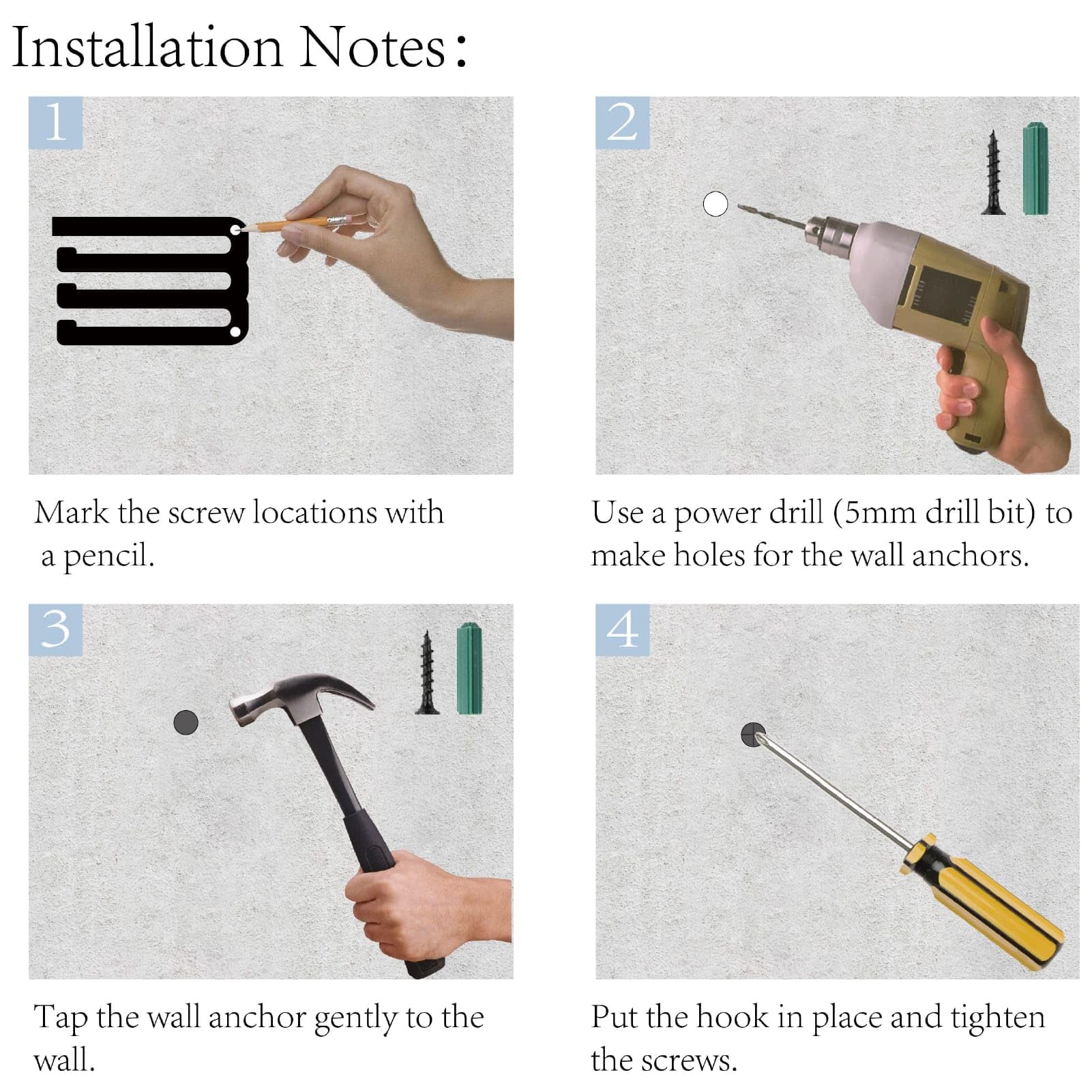 Installation Notes:

1

Mark the screw locations with a pencil.

2

Use a power drill (5mm drill bit) to make holes for the wall anchors.

3

Tap the wall anchor gently to the wall.

4

Put the hook in place and tighten the screws.