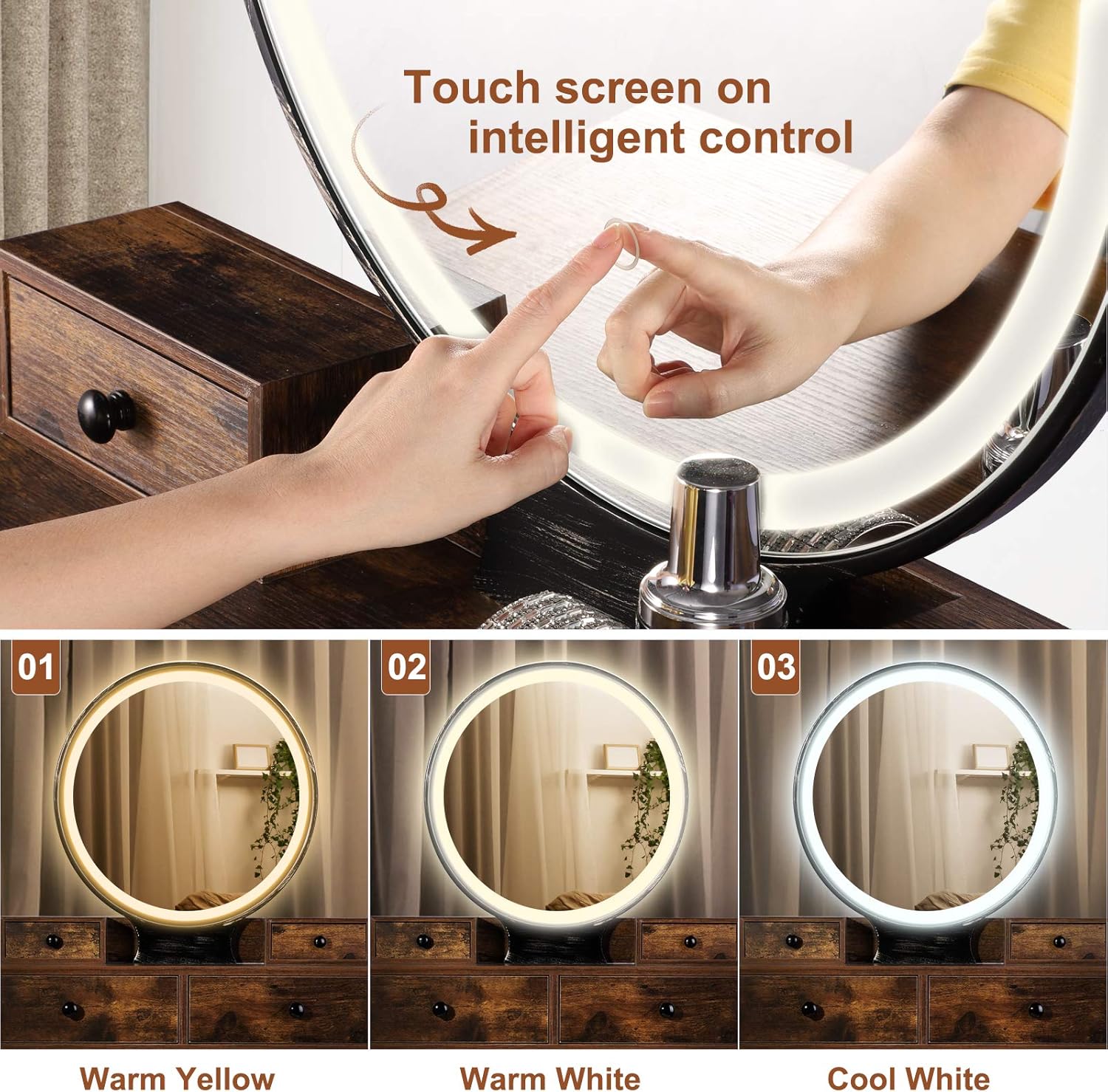 Touch screen on intelligent control

01

02

03

Warm Yellow

Warm White

Cool White