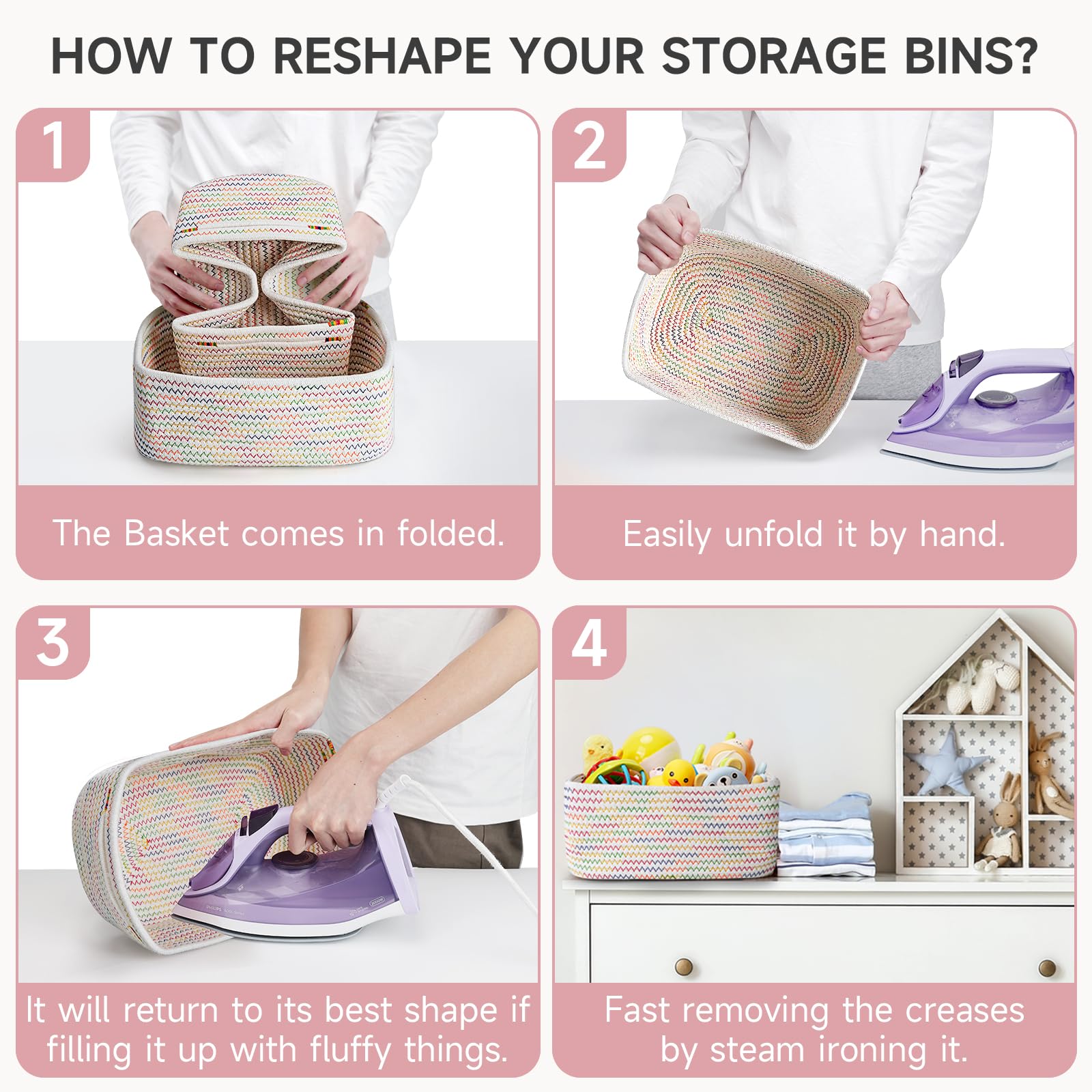 HOW TO RESHAPE YOUR STORAGE BINS?

1

The Basket comes in folded.

2

Easily unfold it by hand.

3

PHILIPS

It will return to its best shape if filling it up with fluffy things.

4

Fast removing the creases by steam ironing it.