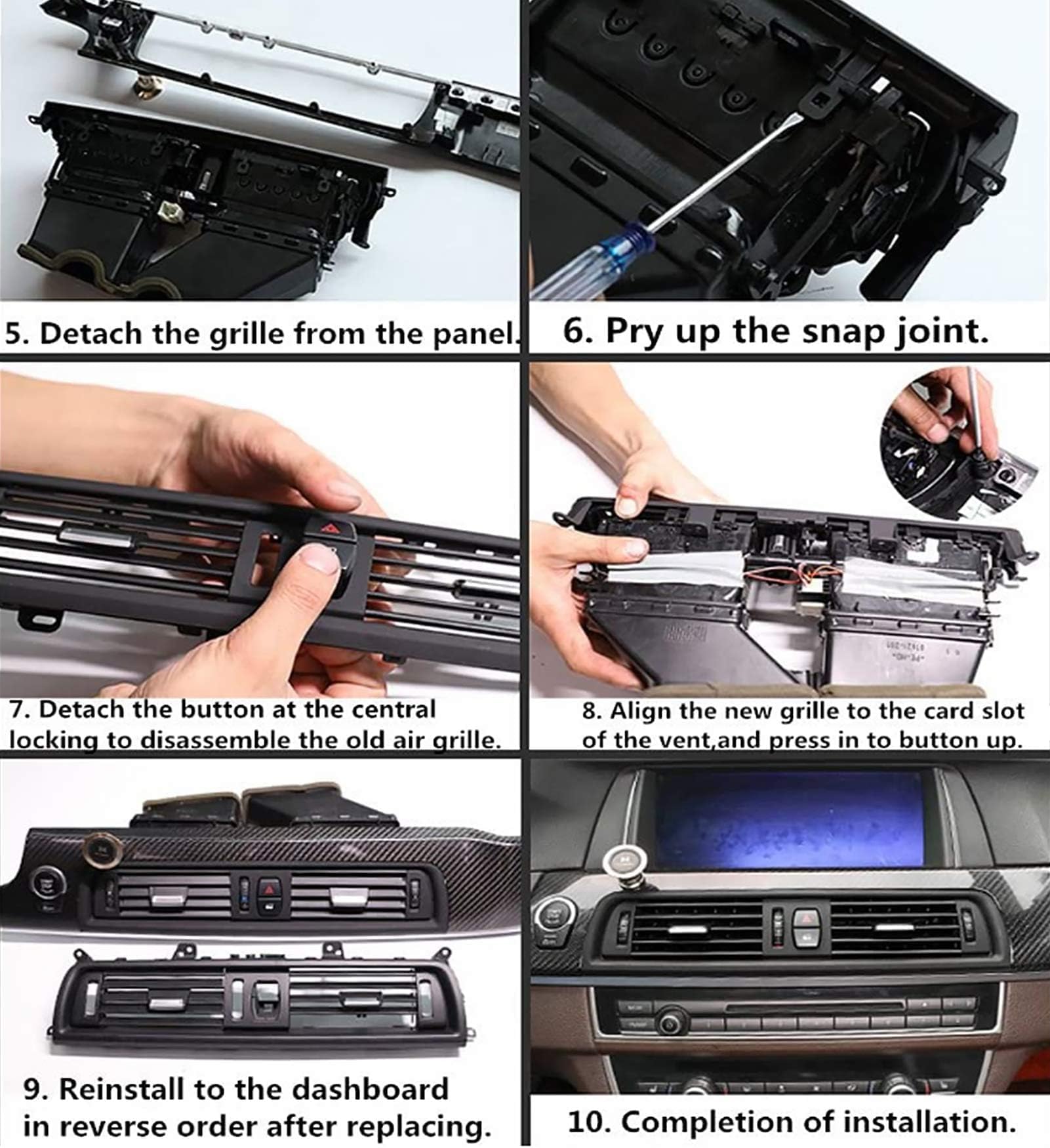 5. Detach the grille from the panel.

6. Pry up the snap joint.

7. Detach the button at the central locking to disassemble the old air grille.

8. Align the new grille to the card slot of the vent,and press in to button up.

9. Reinstall to the dashboard in reverse order after replacing.

10. Completion of installation.