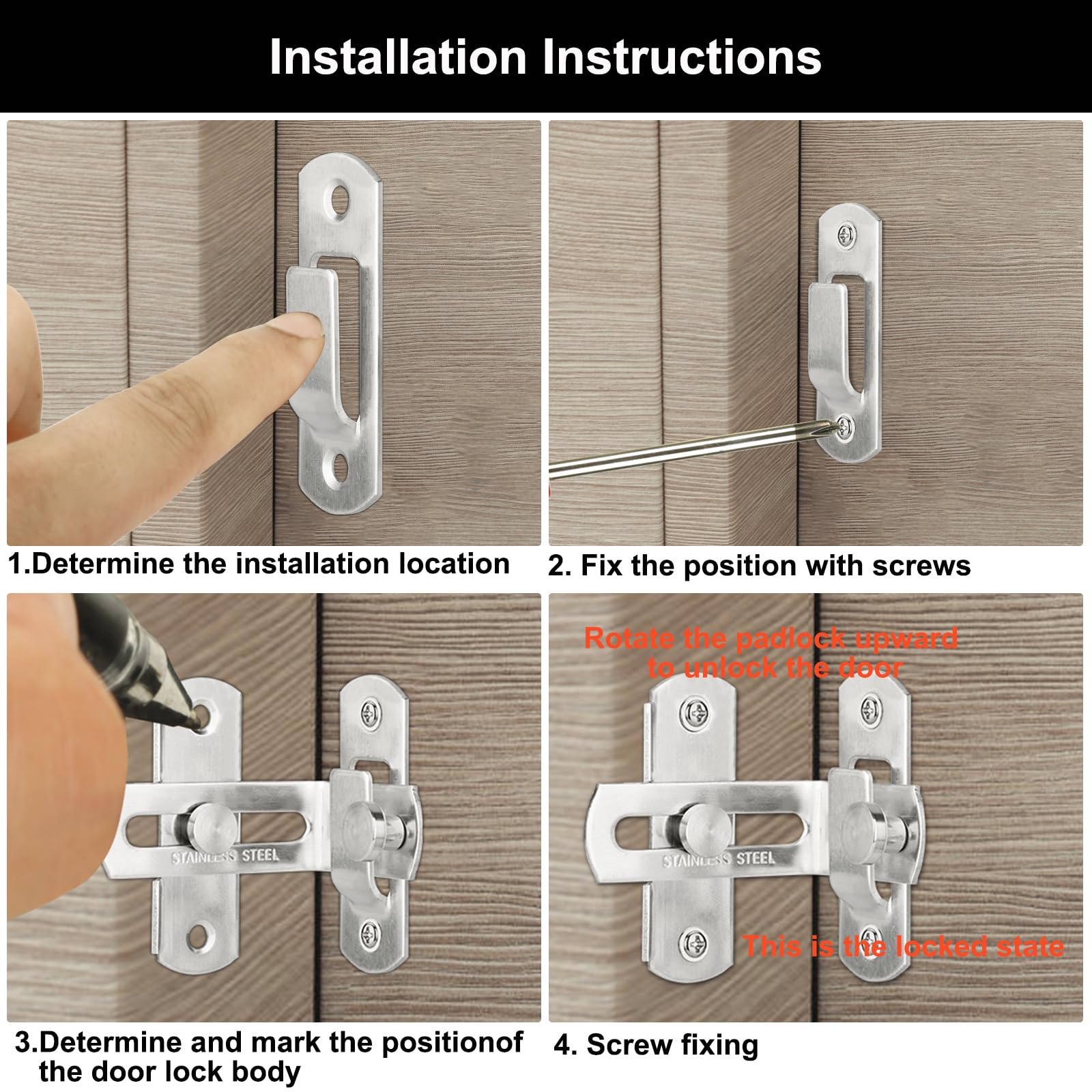 Installation Instructions

1.Determine the installation location

2. Fix the position with screws

STAINLESS STEEL

3.Determine and mark the positionof the door lock body

Rotate the padlock upward to unlock the door

STAINLESS STEEL

This is the locked state

4. Screw fixing