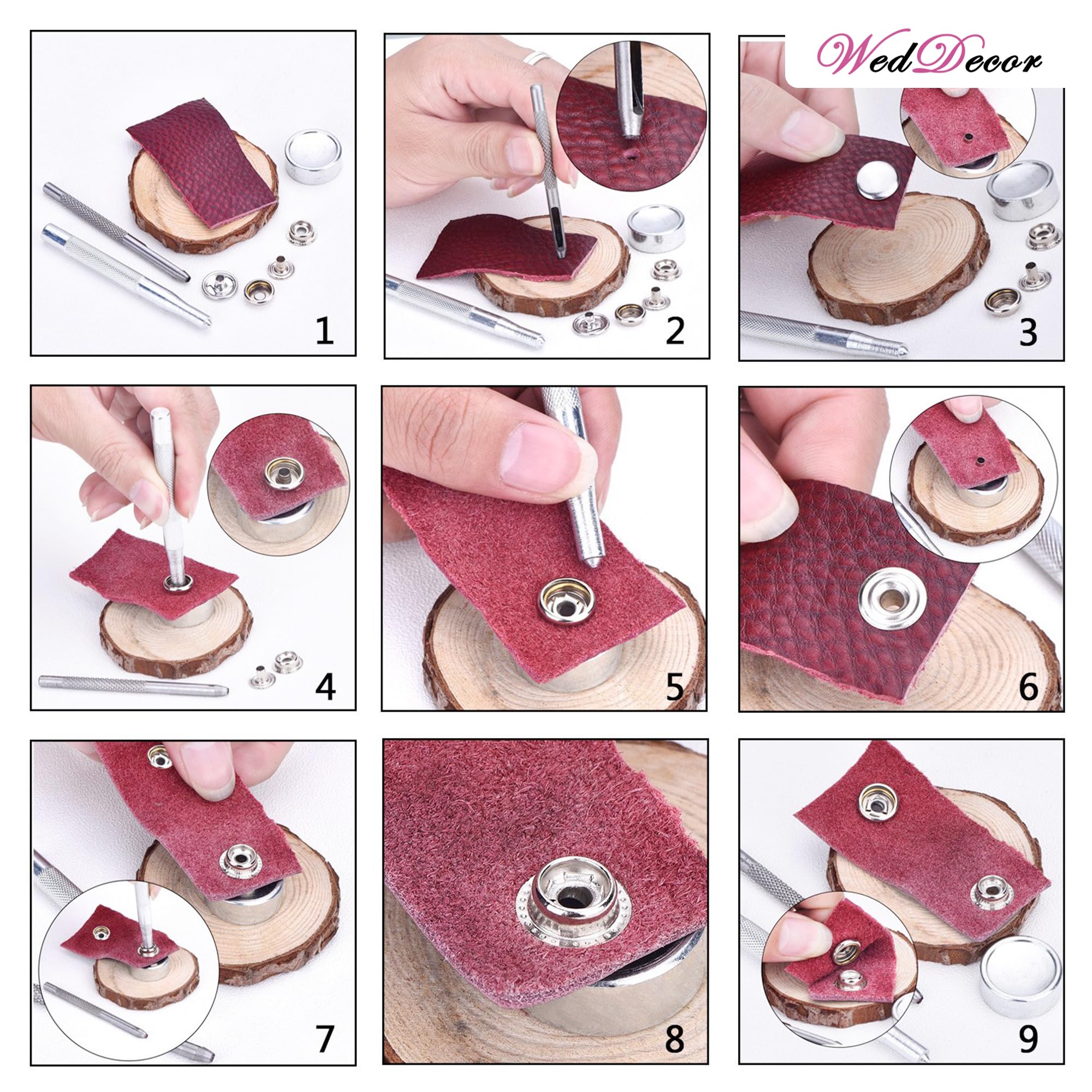 WedDecor

1

2

3

4

5

6

7

8

9