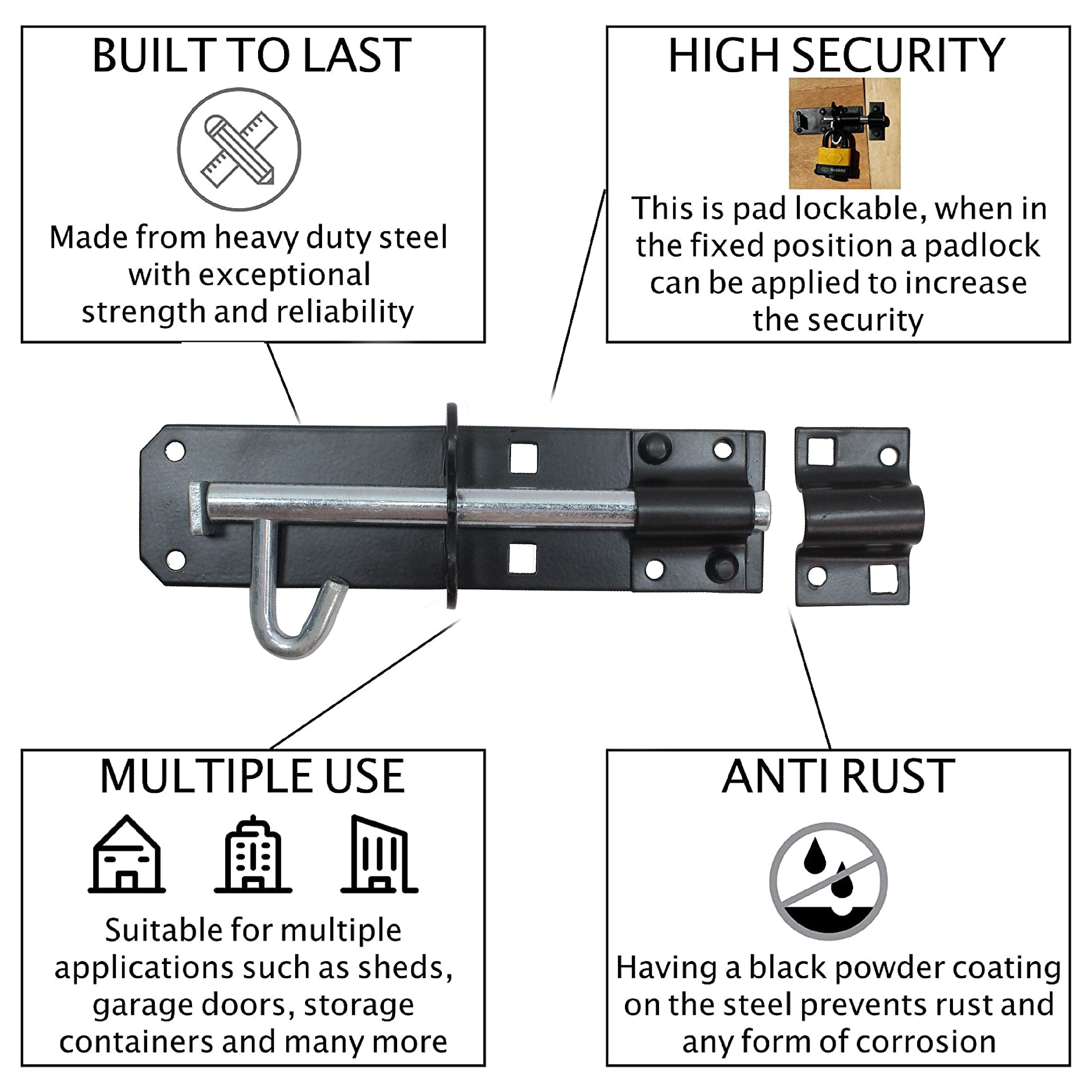 BUILT TO LAST

Made from heavy duty steel with exceptional strength and reliability

HIGH SECURITY

This is pad lockable, when in the fixed position a padlock can be applied to increase the security

MULTIPLE USE

Suitable for multiple applications such as sheds, garage doors, storage containers and many more

ANTI RUST

Having a black powder coating on the steel prevents rust and any form of corrosion