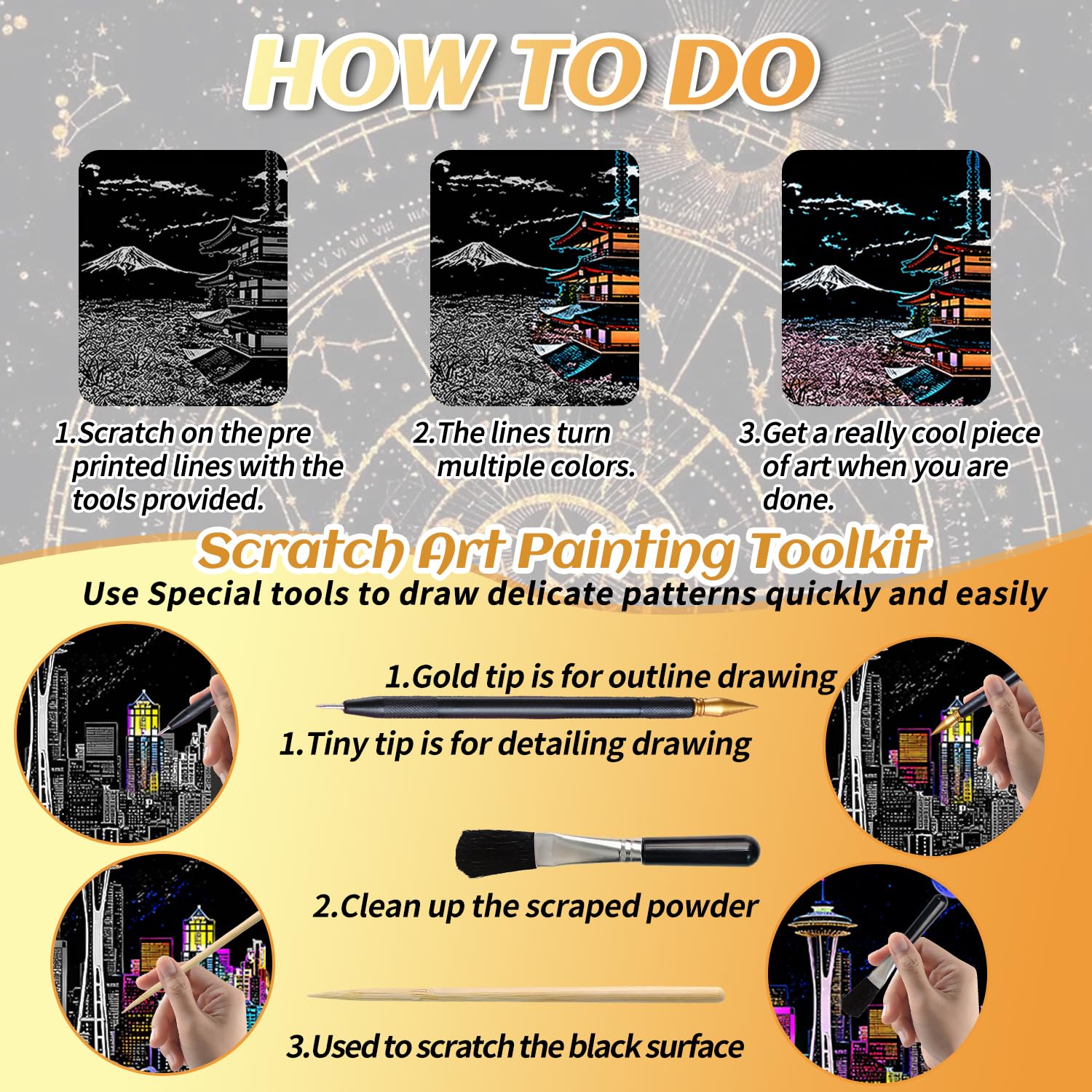 HOW TO DO

1.Scratch on the pre printed lines with the tools provided.

2.The lines turn multiple colors.

3.Get a really cool piece of art when you are done.

Scratch Art Painting Toolkit

Use Special tools to draw delicate patterns quickly and easily

1.Gold tip is for outline drawing

1.Tiny tip is for detailing drawing

2.Clean up the scraped powder

3.Used to scratch the black surface