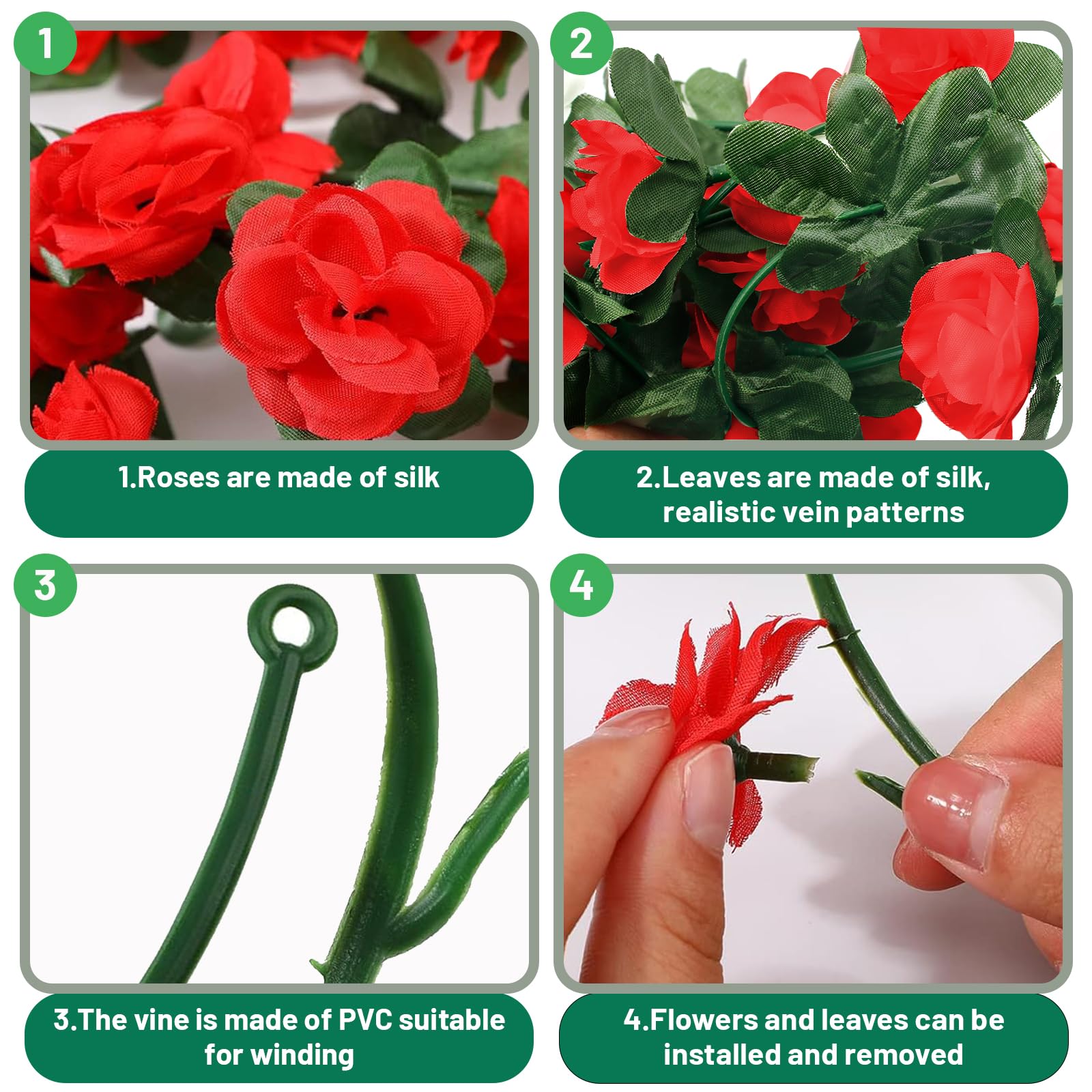 1

1.Roses are made of silk

2

2.Leaves are made of silk, realistic vein patterns

3

3.The vine is made of PVC suitable for winding

4

4.Flowers and leaves can be installed and removed