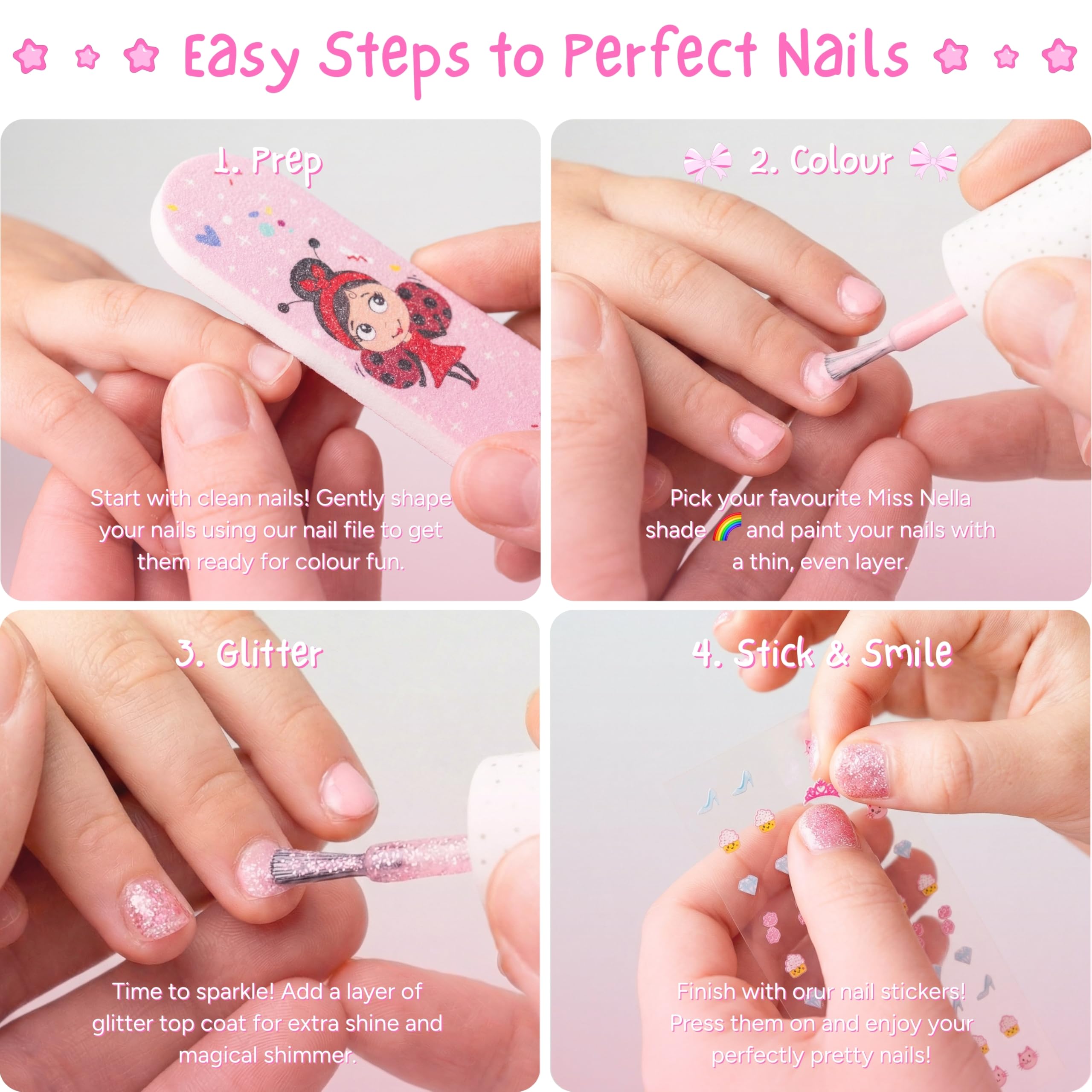 Easy Steps to Perfect Nails

1. Prep

Start with clean nails! Gently shape your nails using our nail file to get them ready for colour fun.

2. Colour

Pick your favourite Miss Nella shade 🌈 and paint your nails with a thin, even layer.

3. Glitter

Time to sparkle! Add a layer of glitter top coat for extra shine and magical shimmer.

4. Stick & Smile

Finish with orur nail stickers! Press them on and enjoy your perfectly pretty nails!