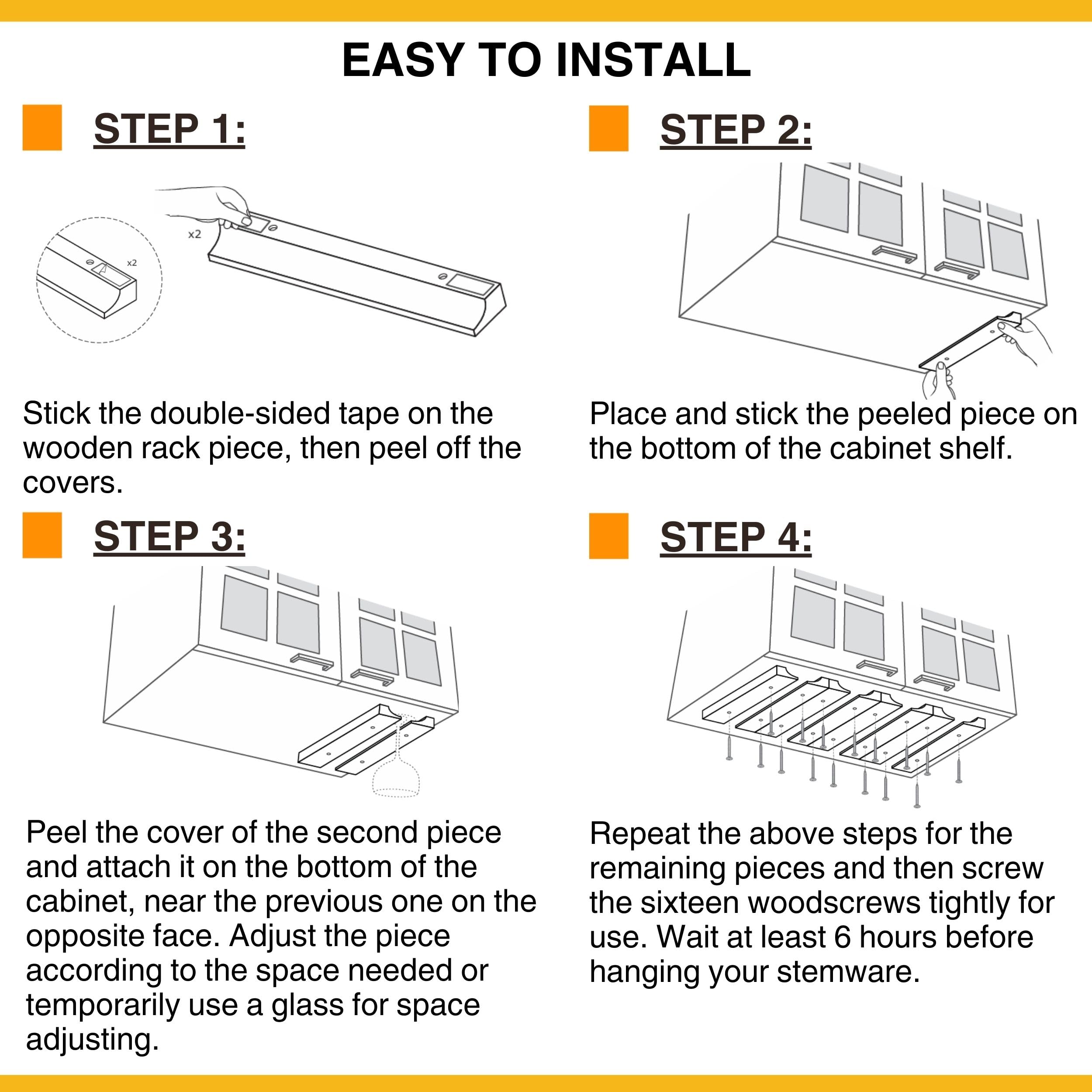 EASY TO INSTALL

STEP 1:

x2

x2

Stick the double-sided tape on the wooden rack piece, then peel off the covers.

STEP 2:

Place and stick the peeled piece on the bottom of the cabinet shelf.

STEP 3:

Peel the cover of the second piece and attach it on the bottom of the cabinet, near the previous one on the opposite face. Adjust the piece according to the space needed or temporarily use a glass for space adjusting.

STEP 4:

Repeat the above steps for the remaining pieces and then screw the sixteen woodscrews tightly for use. Wait at least 6 hours before hanging your stemware.