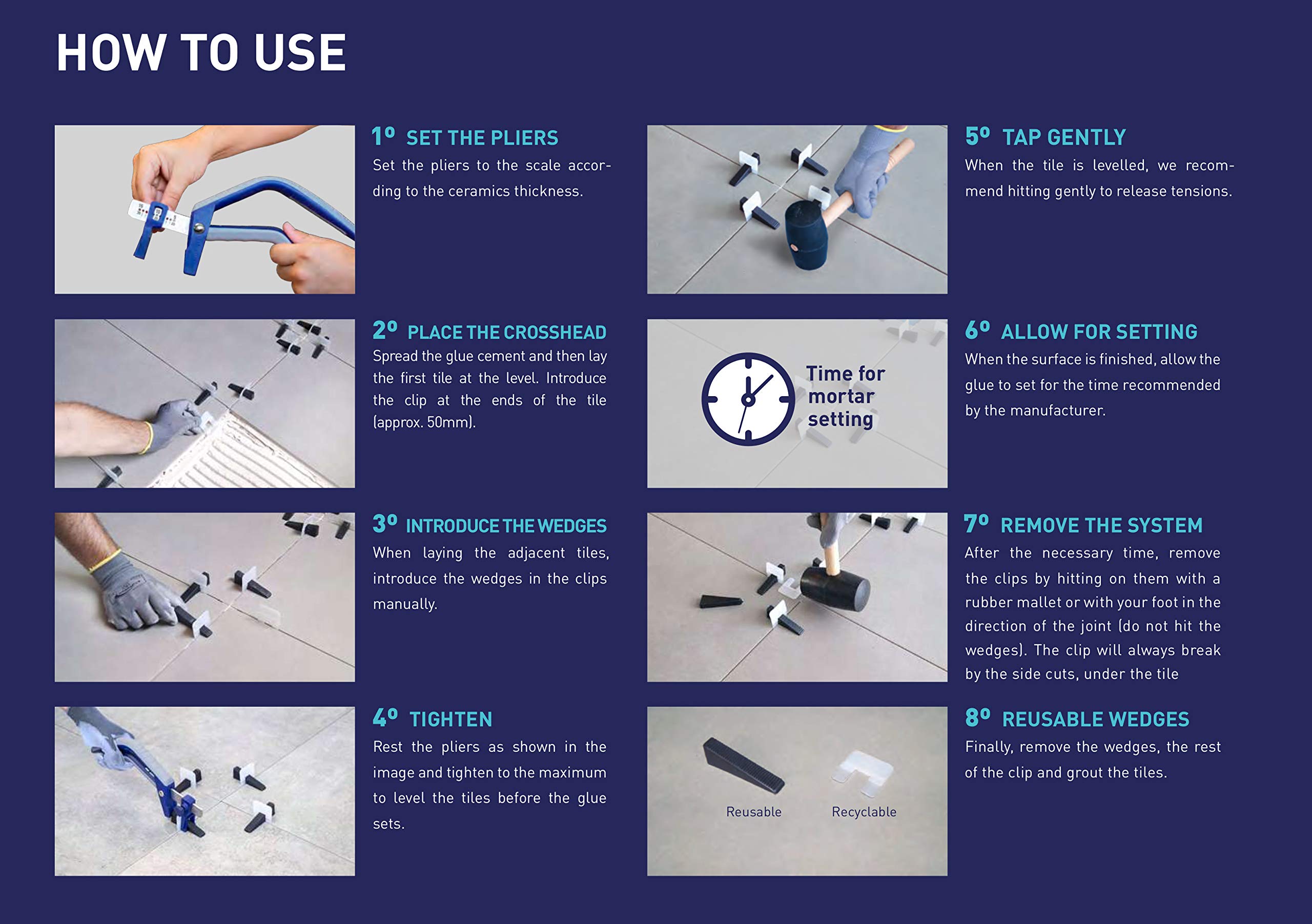 HOW TO USE

1º SET THE PLIERS
Set the pliers to the scale according to the ceramics thickness.

2º PLACE THE CROSSHEAD
Spread the glue cement and then lay the first tile at the level. Introduce the clip at the ends of the tile (approx. 50mm).

3º INTRODUCE THE WEDGES
When laying the adjacent tiles, introduce the wedges in the clips manually.

4º TIGHTEN
Rest the pliers as shown in the image and tighten to the maximum to level the tiles before the glue sets.

5º TAP GENTLY
When the tile is levelled, we recommend hitting gently to release tensions.

Time for mortar setting

6º ALLOW FOR SETTING
When the surface is finished, allow the glue to set for the time recommended by the manufacturer.

7º REMOVE THE SYSTEM
After the necessary time, remove the clips by hitting on them with a rubber mallet or with your foot in the direction of the joint (do not hit the wedges). The clip will always break by the side cuts, under the tile

Reusable
Recyclable

8º REUSABLE WEDGES
Finally, remove the wedges, the rest of the clip and grout the tiles.