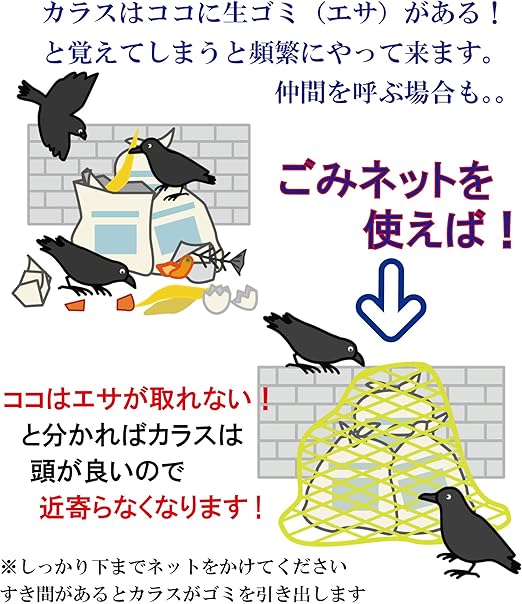 カラスはココに生ゴミ（エサ）がある！
と覚えてしまうと頻繁にやって来ます。
仲間を呼ぶ場合も。。

ごみネットを
使えば！

ココはエサが取れない！
と分かればカラスは
頭が良いので
近寄らなくなります！

※しっかり下までネットをかけてください
すき間があるとカラスがゴミを引き出します