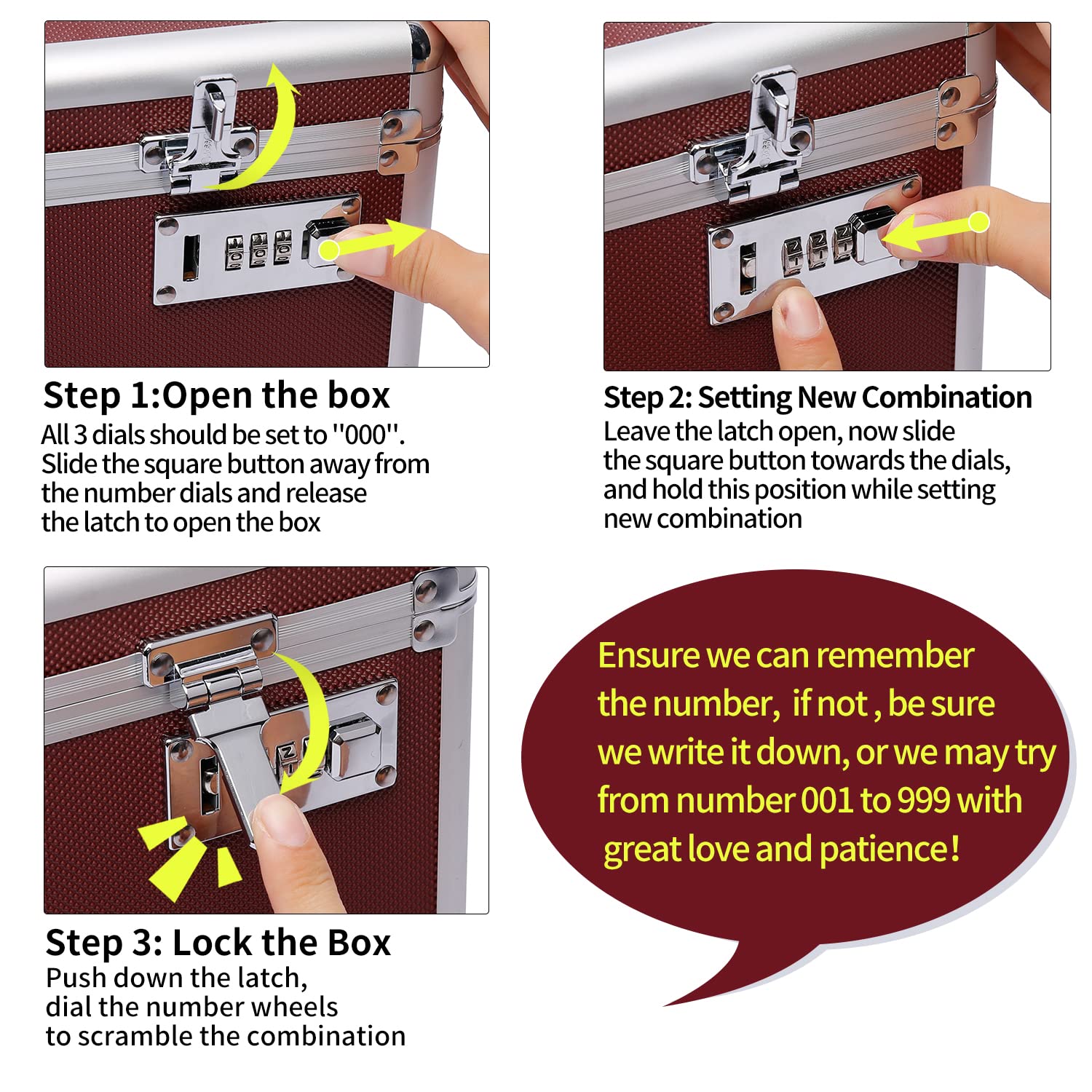 Step 1:Open the box
All 3 dials should be set to "000". Slide the square button away from the number dials and release the latch to open the box

Step 2: Setting New Combination
Leave the latch open, now slide the square button towards the dials, and hold this position while setting new combination

Step 3: Lock the Box
Push down the latch, dial the number wheels to scramble the combination

Ensure we can remember the number, if not , be sure we write it down, or we may try from number 001 to 999 with great love and patience!