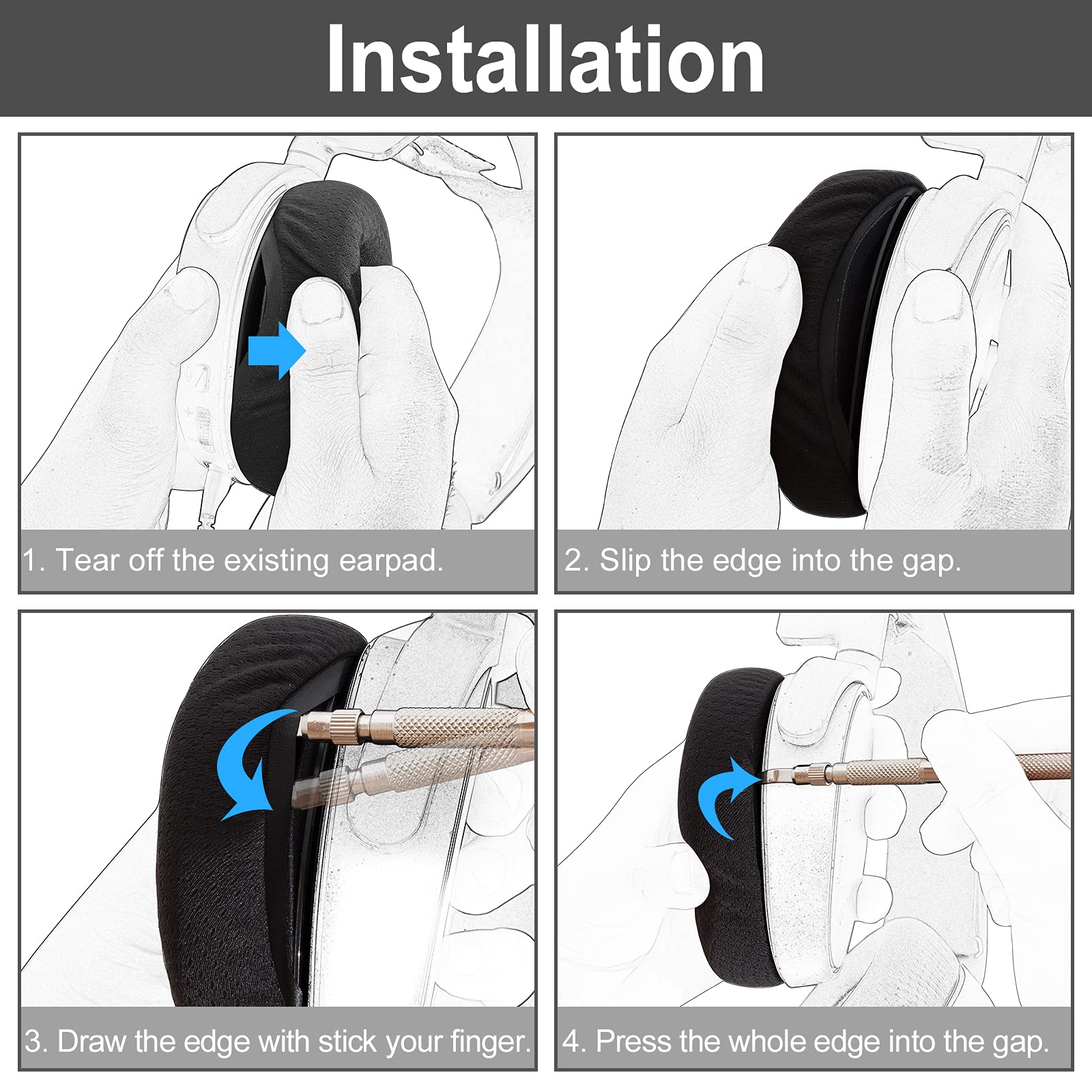 Installation

1. Tear off the existing earpad.

2. Slip the edge into the gap.

3. Draw the edge with stick your finger.

4. Press the whole edge into the gap.