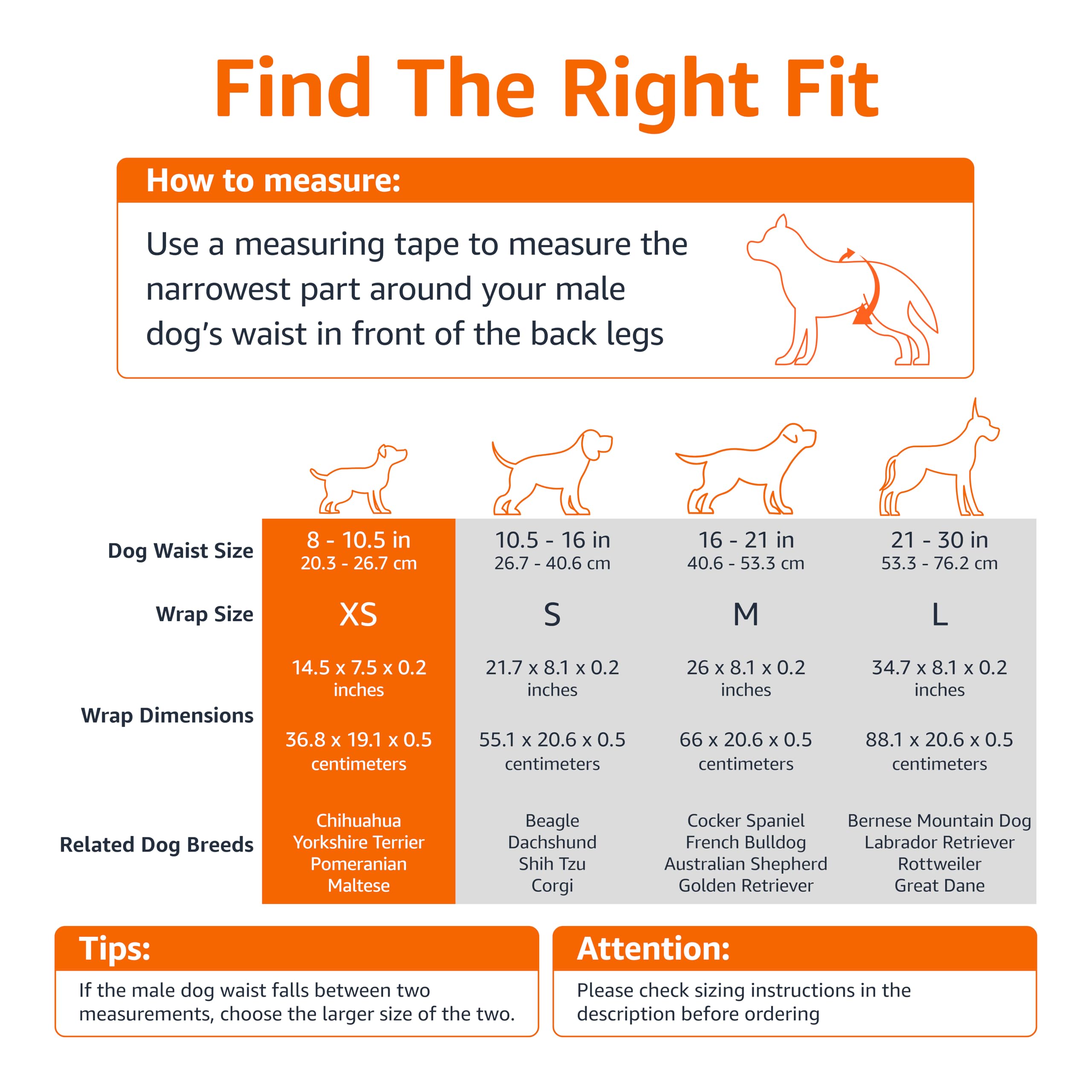 Find The Right Fit

How to measure:

Use a measuring tape to measure the narrowest part around your male dog's waist in front of the back legs

| | | | | |
|---|---|---|---|---|
| Dog Waist Size | 8 - 10.5 in 20.3 - 26.7 cm | 10.5 - 16 in 26.7 - 40.6 cm | 16 - 21 in 40.6 - 53.3 cm | 21 - 30 in 53.3 - 76.2 cm |
| Wrap Size | XS | S | M | L |
| Wrap Dimensions | 14.5 x 7.5 x 0.2 inches 36.8 x 19.1 x 0.5 centimeters | 21.7 x 8.1 x 0.2 inches 55.1 x 20.6 x 0.5 centimeters | 26 x 8.1 x 0.2 inches 66 x 20.6 x 0.5 centimeters | 34.7 x 8.1 x 0.2 inches 88.1 x 20.6 x 0.5 centimeters |
| Related Dog Breeds | Chihuahua Yorkshire Terrier Pomeranian Maltese | Beagle Dachshund Shih Tzu Corgi | Cocker Spaniel French Bulldog Australian Shepherd Golden Retriever | Bernese Mountain Dog Labrador Retriever Rottweiler Great Dane |

Tips:
If the male dog waist falls between two measurements, choose the larger size of the two.

Attention:
Please check sizing instructions in the description before ordering