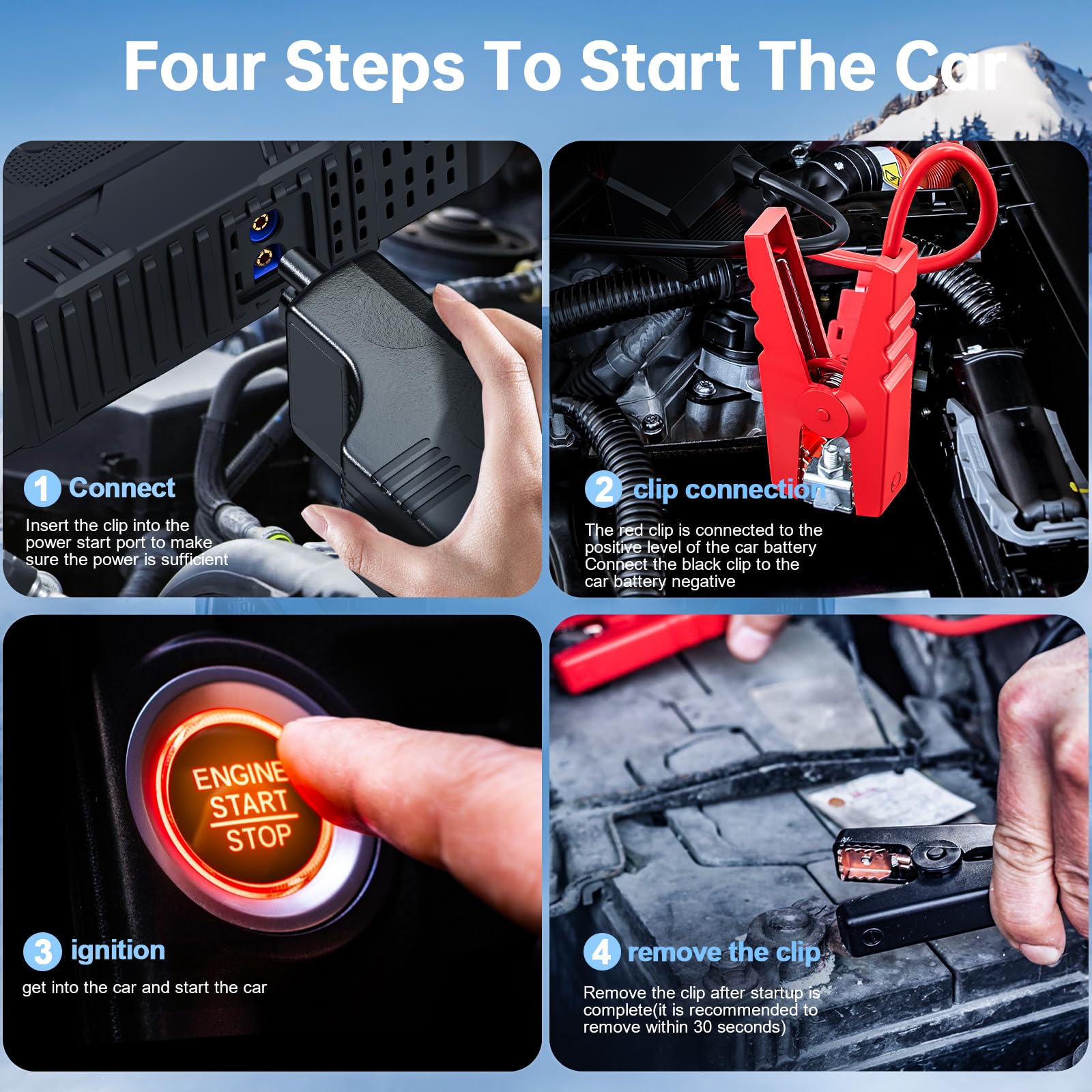 Four Steps To Start The Car

1 Connect

Insert the clip into the power start port to make sure the power is sufficient

2 clip connection

The red clip is connected to the positive level of the car battery Connect the black clip to the car battery negative

ENGINE START STOP

3 ignition

get into the car and start the car

4 remove the clip

Remove the clip after startup is complete(it is recommended to remove within 30 seconds)