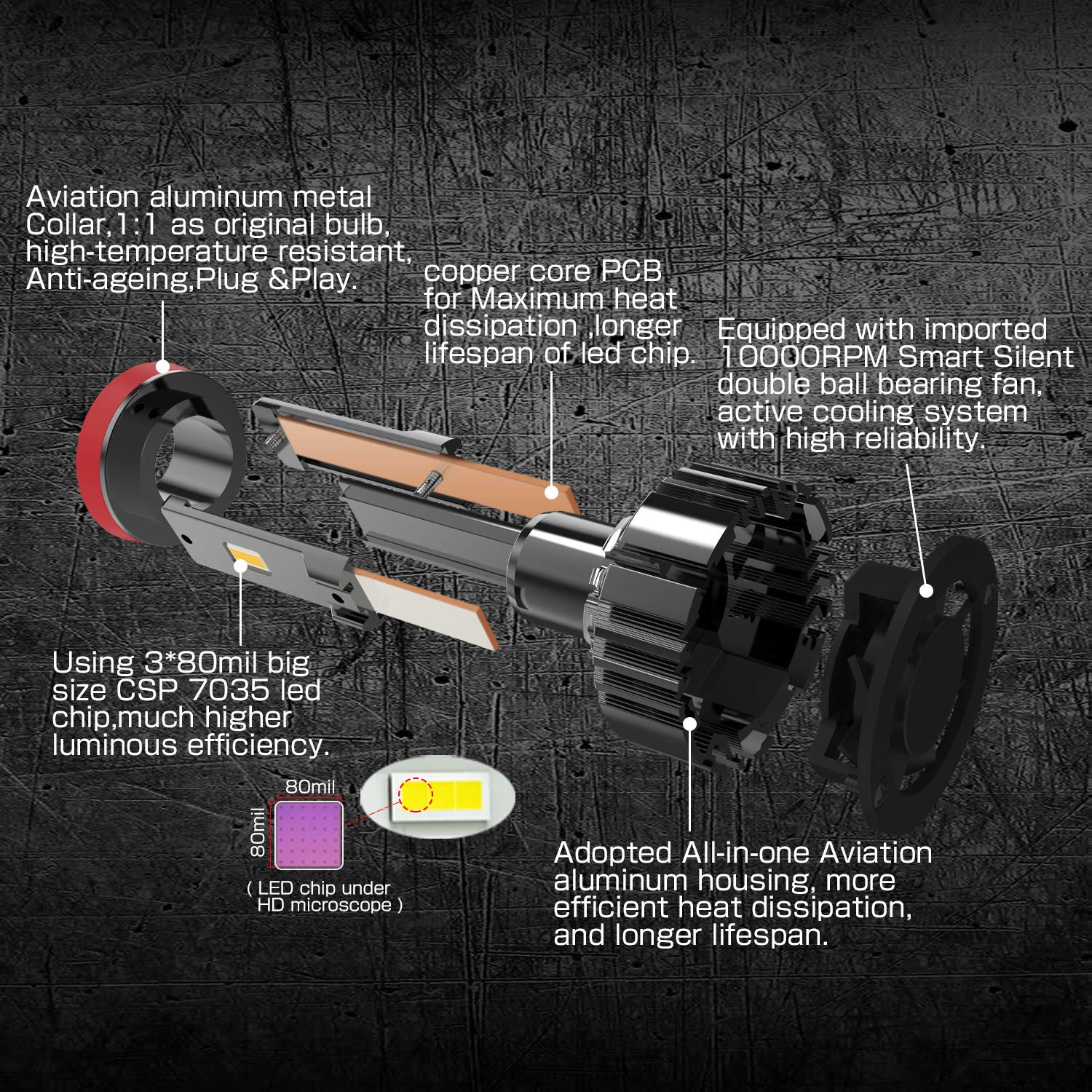 Aviation aluminum metal Collar,1:1 as original bulb, high-temperature resistant, Anti-ageing,Plug &Play.

copper core PCB for Maximum heat dissipation ,longer lifespan of led chip.

Equipped with imported 10000RPM Smart Silent double ball bearing fan, active cooling system with high reliability.

Using 3*80mil big size CSP 7035 led chip,much higher luminous efficiency.

80mil

80mil

( LED chip under HD microscope )

Adopted All-in-one Aviation aluminum housing, more efficient heat dissipation, and longer lifespan.