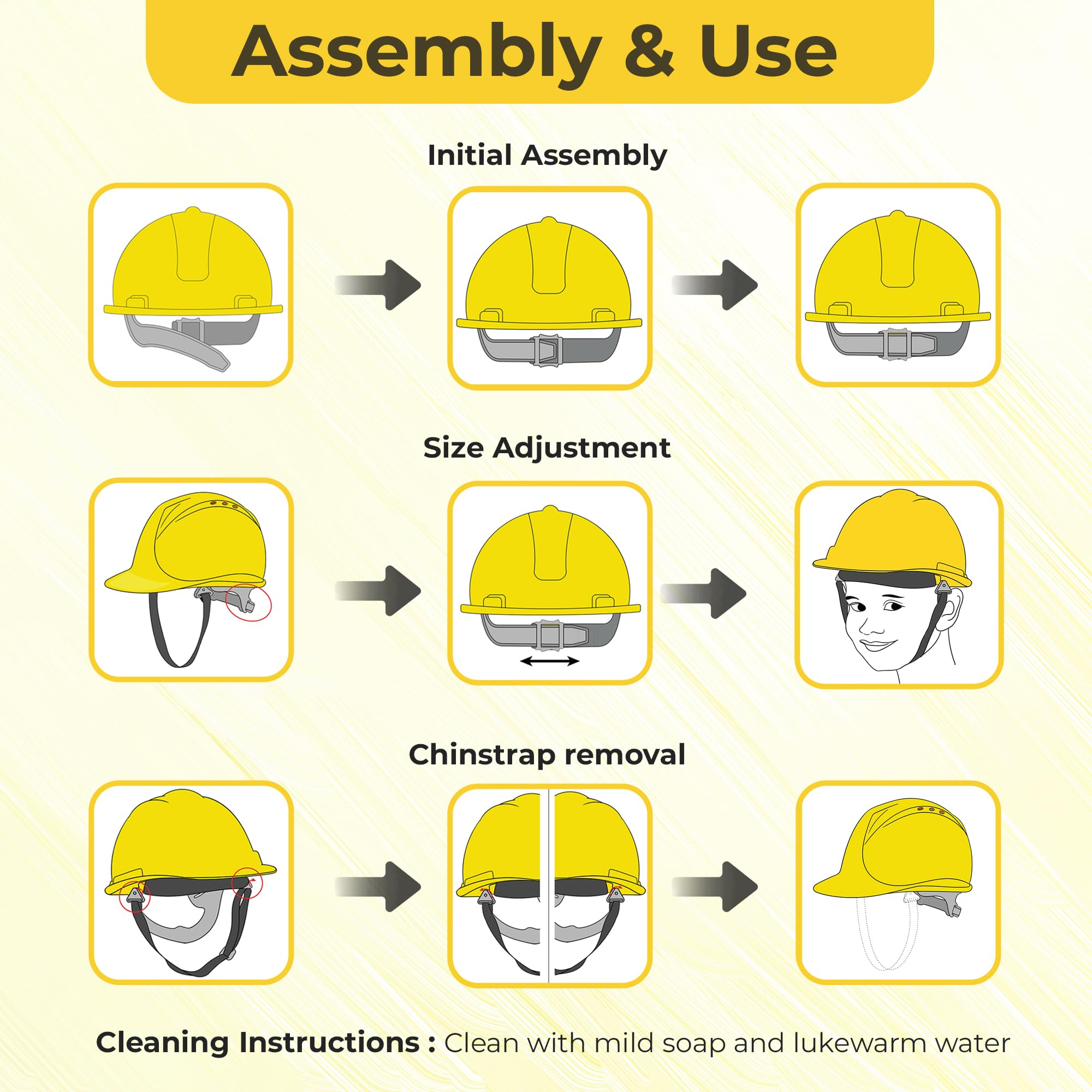 Assembly & Use

Initial Assembly

Size Adjustment

Chinstrap removal

Cleaning Instructions : Clean with mild soap and lukewarm water