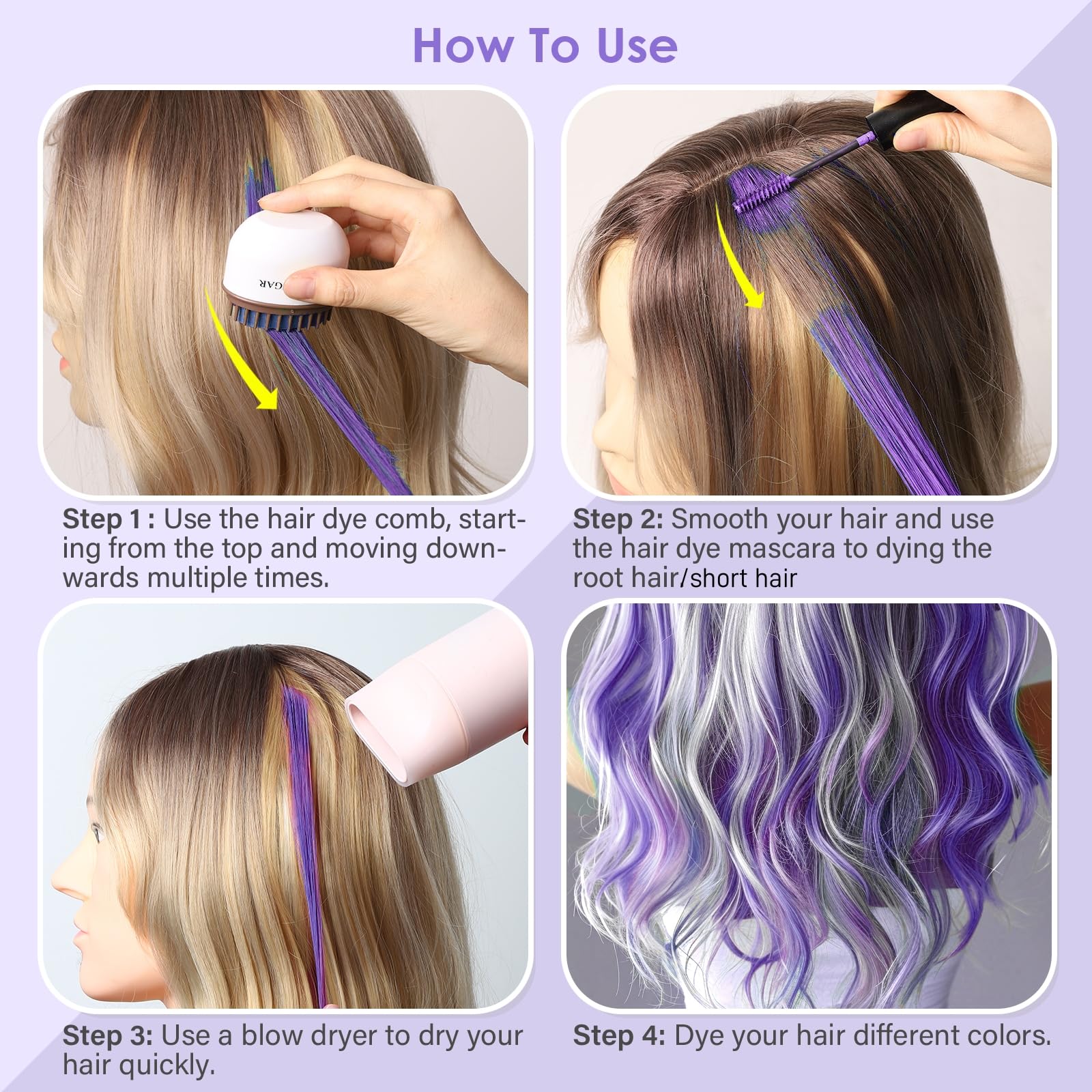 How To Use

GAR

Step 1 : Use the hair dye comb, starting from the top and moving downwards multiple times.

Step 2: Smooth your hair and use the hair dye mascara to dying the root hair/short hair

Step 3: Use a blow dryer to dry your hair quickly.

Step 4: Dye your hair different colors.