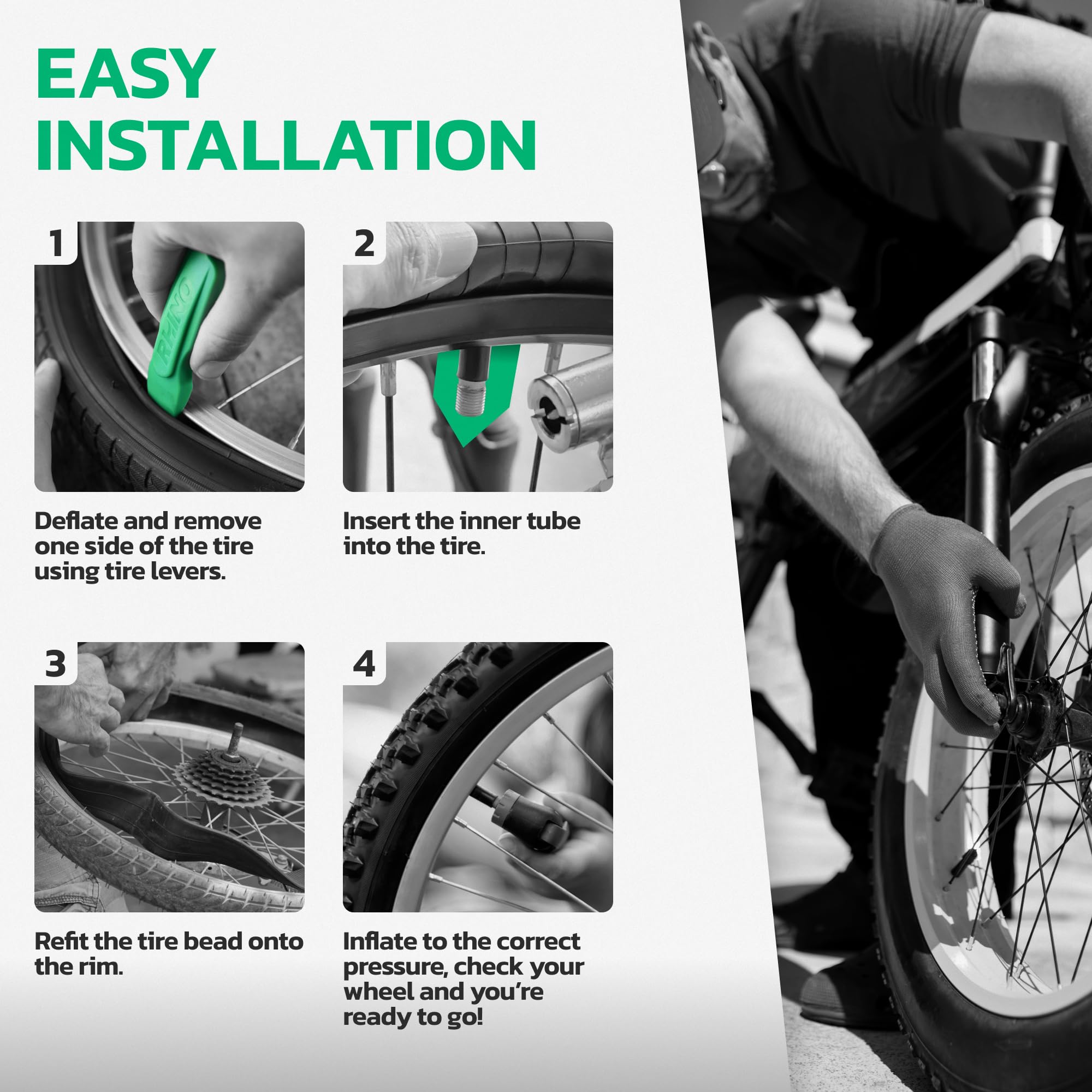 EASY INSTALLATION

1

RHINO

Deflate and remove one side of the tire using tire levers.

2

Insert the inner tube into the tire.

3

Refit the tire bead onto the rim.

4

Inflate to the correct pressure, check your wheel and you're ready to go!