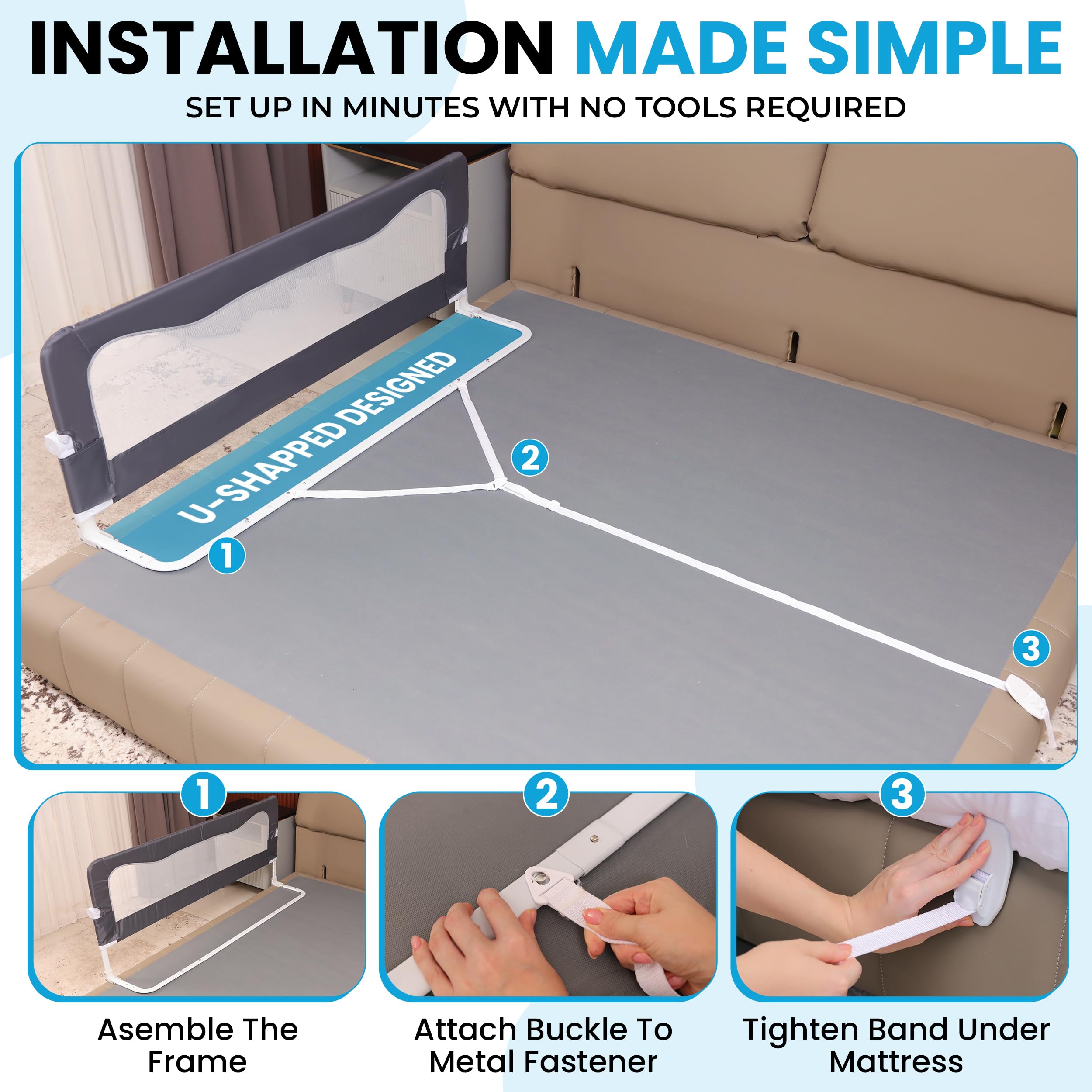 INSTALLATION MADE SIMPLE

SET UP IN MINUTES WITH NO TOOLS REQUIRED

U-SHAPPED DESIGNED

1

2

3

1

Asemble The Frame

2

Attach Buckle To Metal Fastener

3

Tighten Band Under Mattress