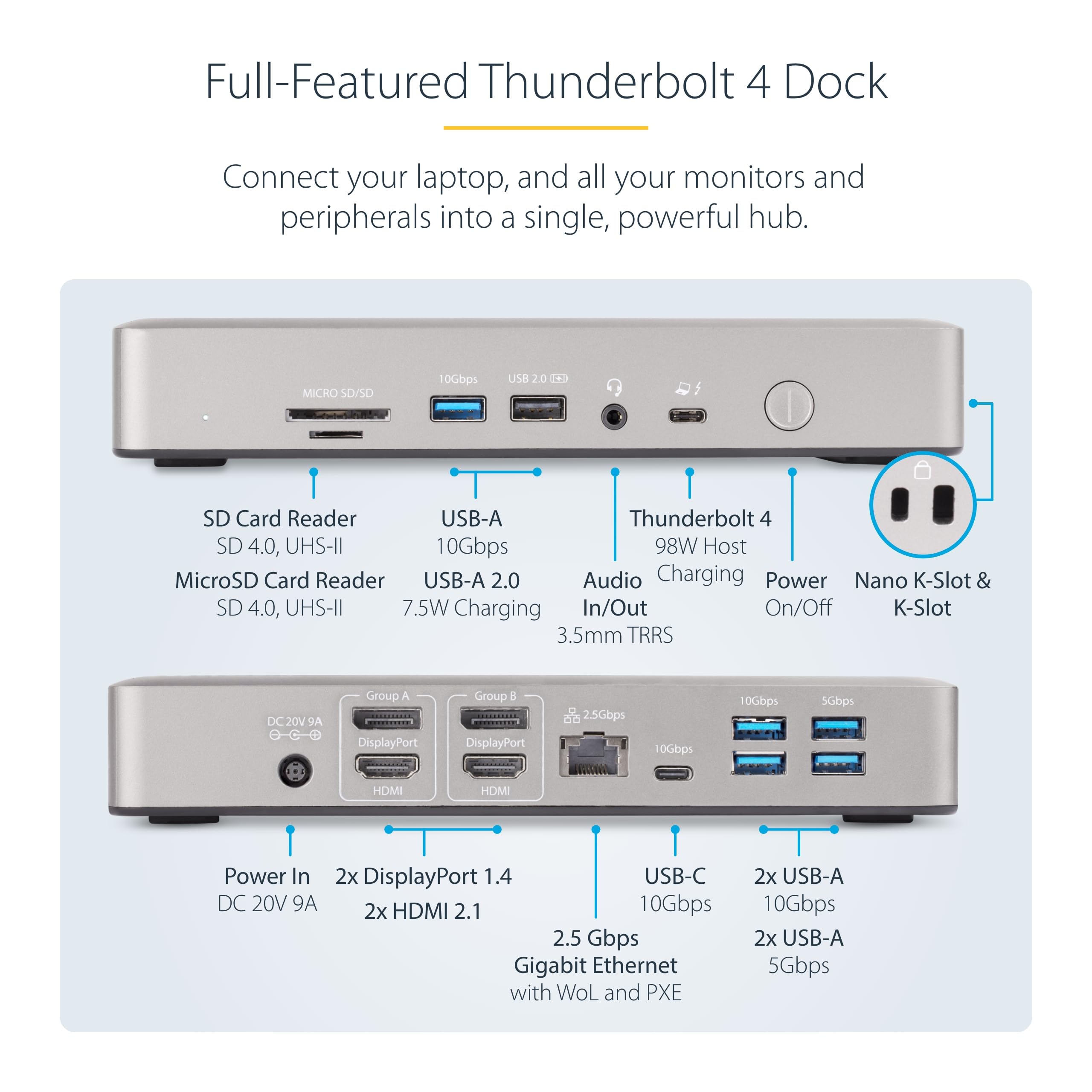 Full-Featured Thunderbolt 4 Dock

Connect your laptop, and all your monitors and peripherals into a single, powerful hub.

MICRO SD/SD
10Gbps
USB 2.0

SD Card Reader
SD 4.0, UHS-II
MicroSD Card Reader
SD 4.0, UHS-II

USB-A
10Gbps
USB-A 2.0
7.5W Charging

Audio
In/Out
3.5mm TRRS

Thunderbolt 4
98W Host
Charging

Power
On/Off

Nano K-Slot &
K-Slot

DC 20V 9A
Group A
DisplayPort
HDMI
Group B
DisplayPort
HDMI
2.5Gbps
10Gbps
10Gbps
5Gbps

Power In
DC 20V 9A

2x DisplayPort 1.4
2x HDMI 2.1

2.5 Gbps
Gigabit Ethernet
with WoL and PXE

USB-C
10Gbps

2x USB-A
10Gbps
2x USB-A
5Gbps