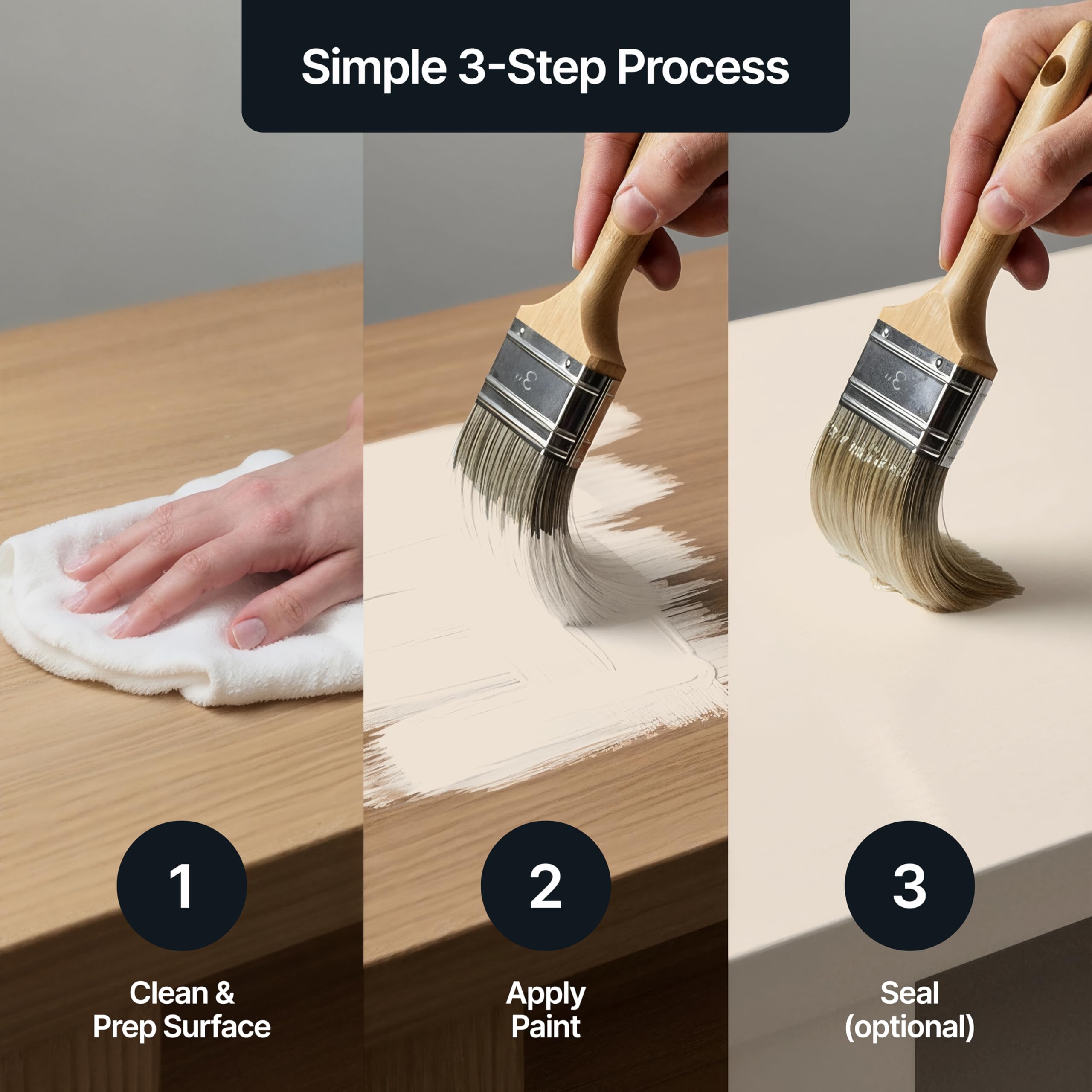 Simple 3-Step Process

3"

3"

1

Clean & Prep Surface

2

Apply Paint

3

Seal (optional)