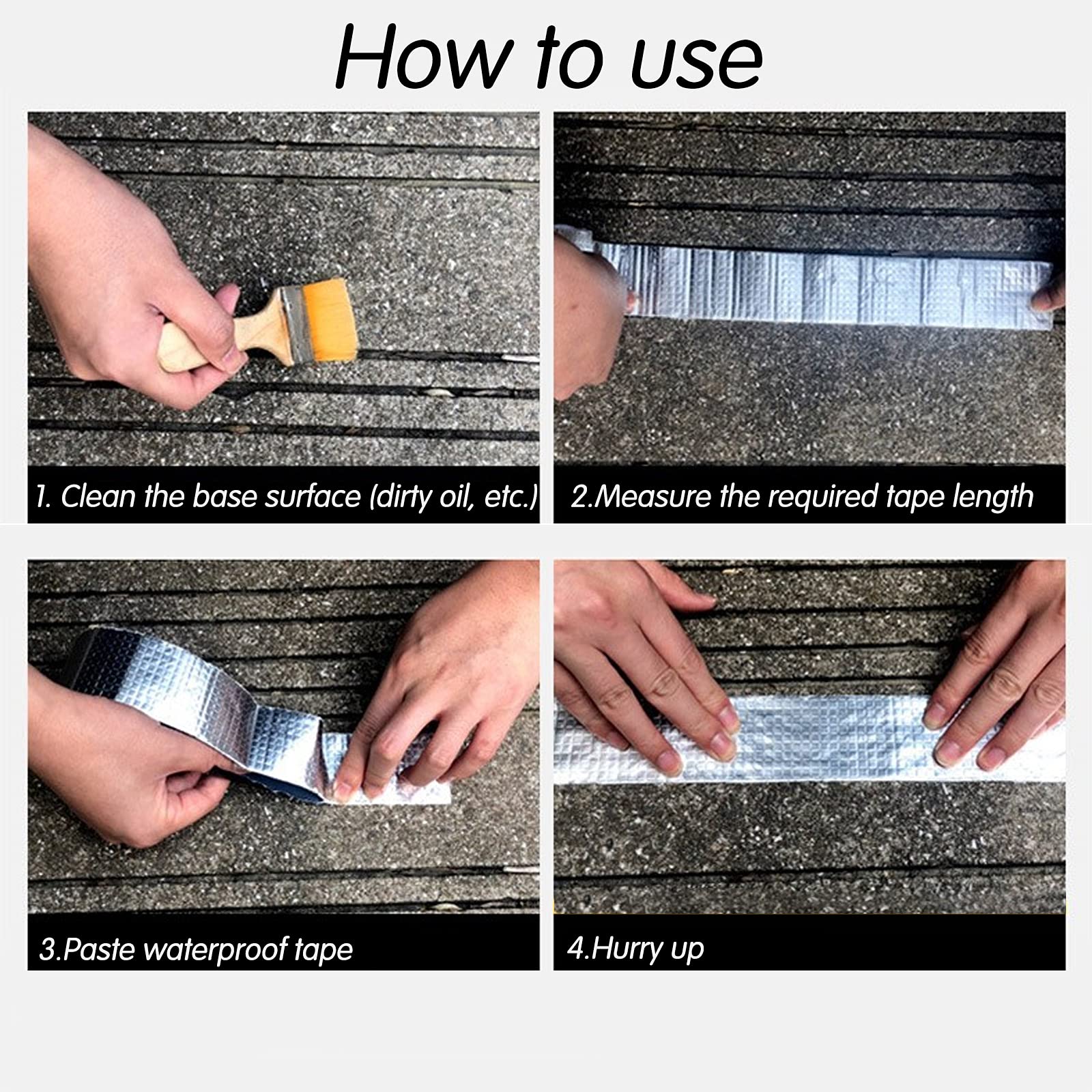 How to use

1. Clean the base surface (dirty oil, etc.)

2.Measure the required tape length

3.Paste waterproof tape

4.Hurry up