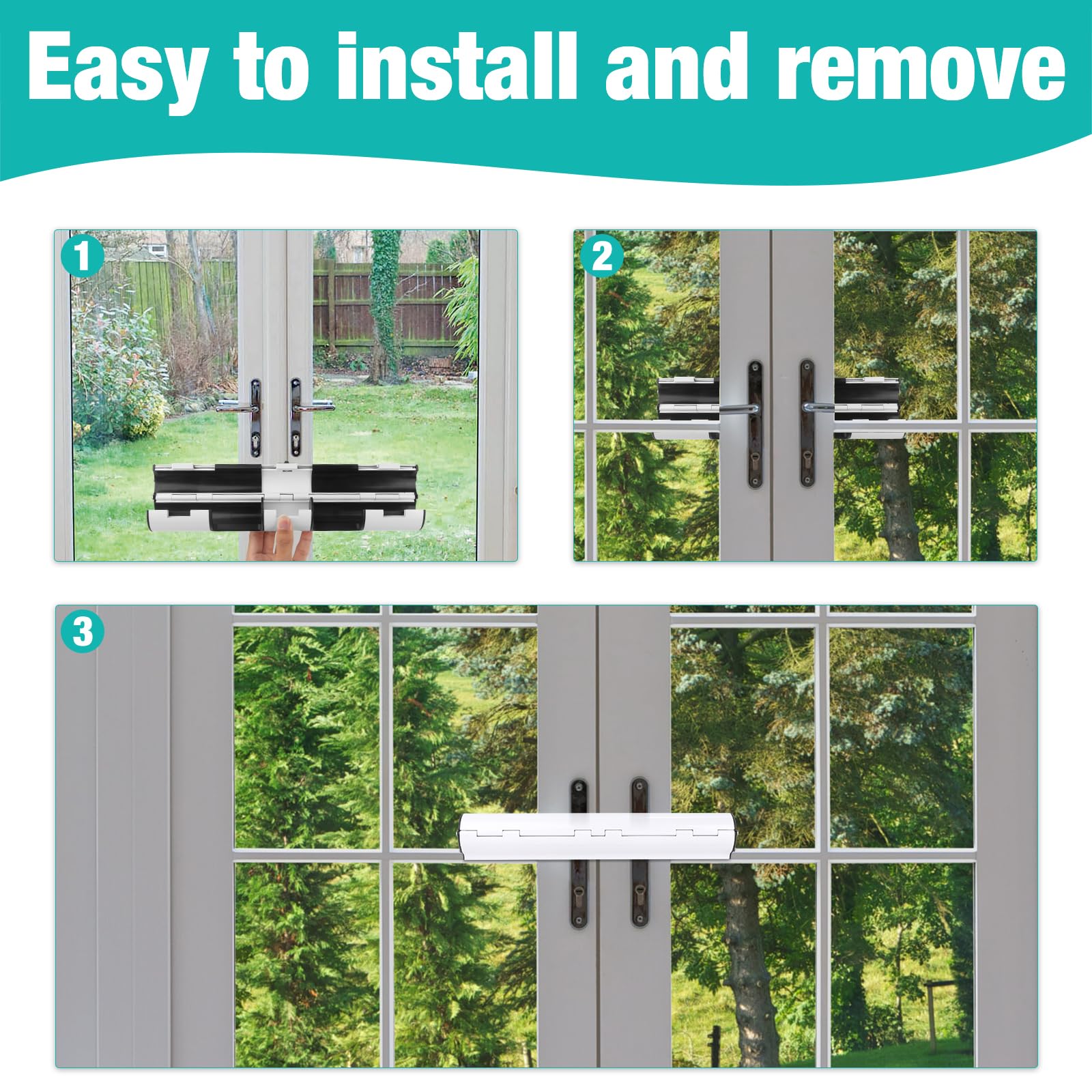 Easy to install and remove

1

2

3