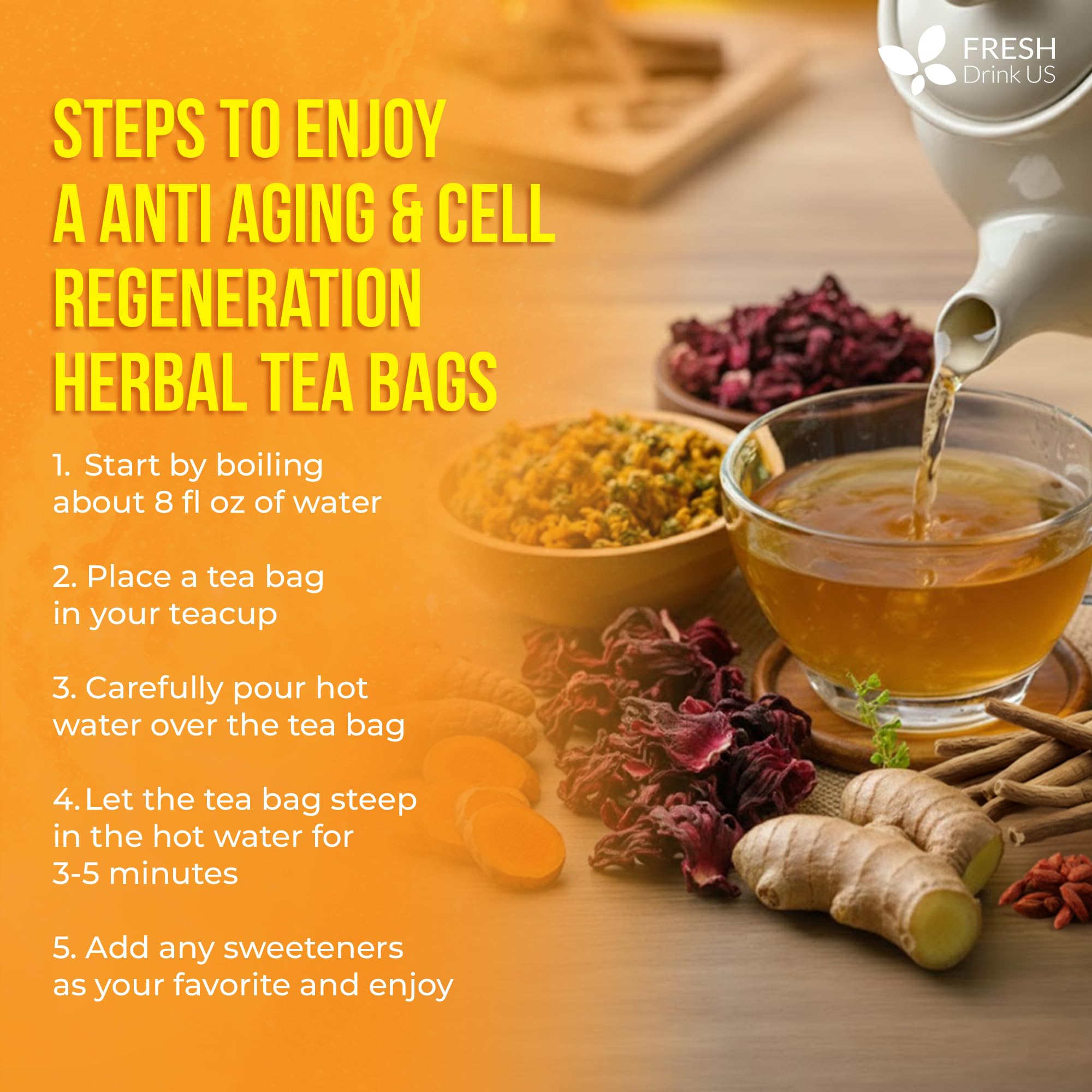 FRESH
Drink US

STEPS TO ENJOY A ANTI AGING & CELL REGENERATION HERBAL TEA BAGS

1. Start by boiling about 8 fl oz of water

2. Place a tea bag in your teacup

3. Carefully pour hot water over the tea bag

4. Let the tea bag steep in the hot water for 3-5 minutes

5. Add any sweeteners as your favorite and enjoy