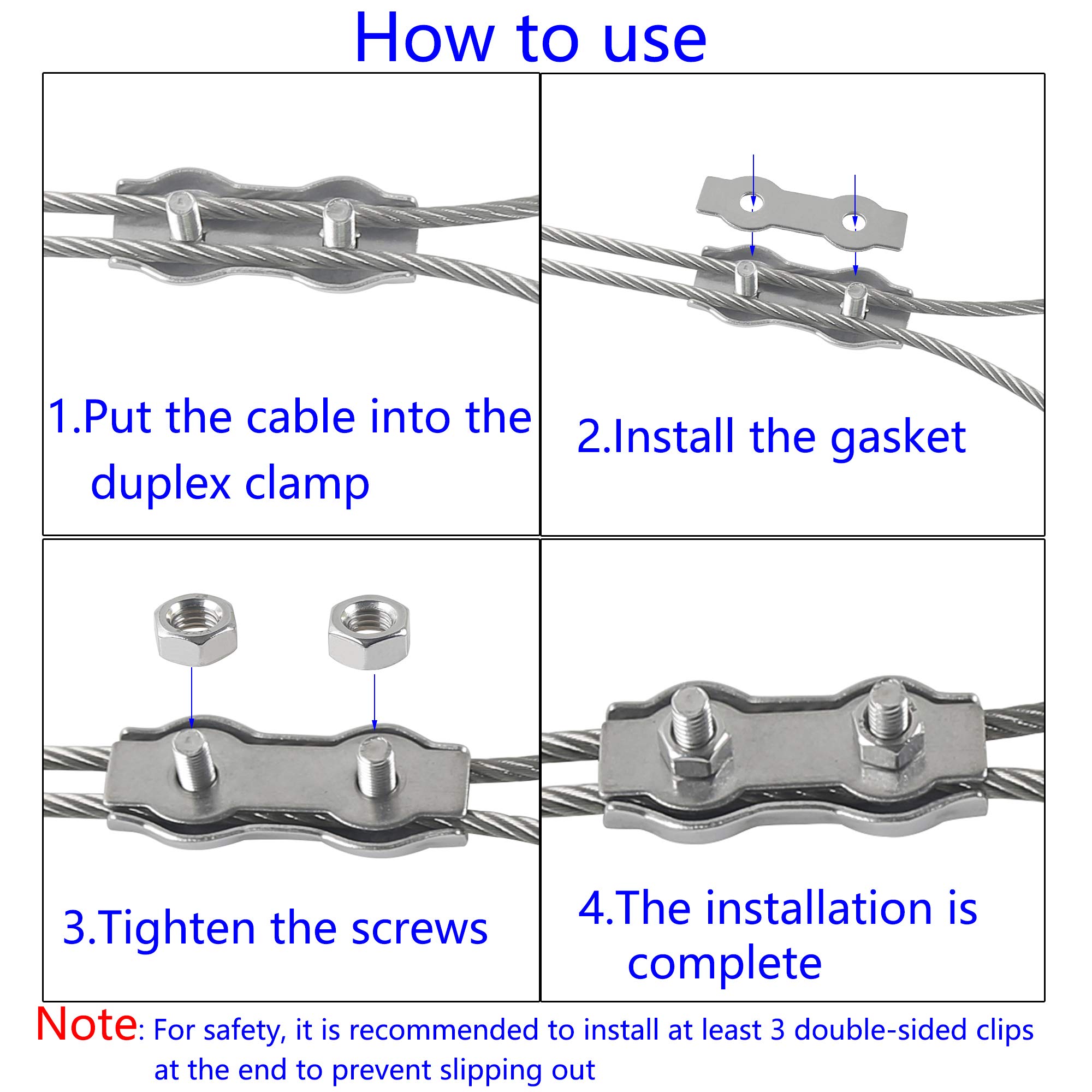 How to use

1.Put the cable into the duplex clamp

2.Install the gasket

3.Tighten the screws

4.The installation is complete

Note: For safety, it is recommended to install at least 3 double-sided clips at the end to prevent slipping out