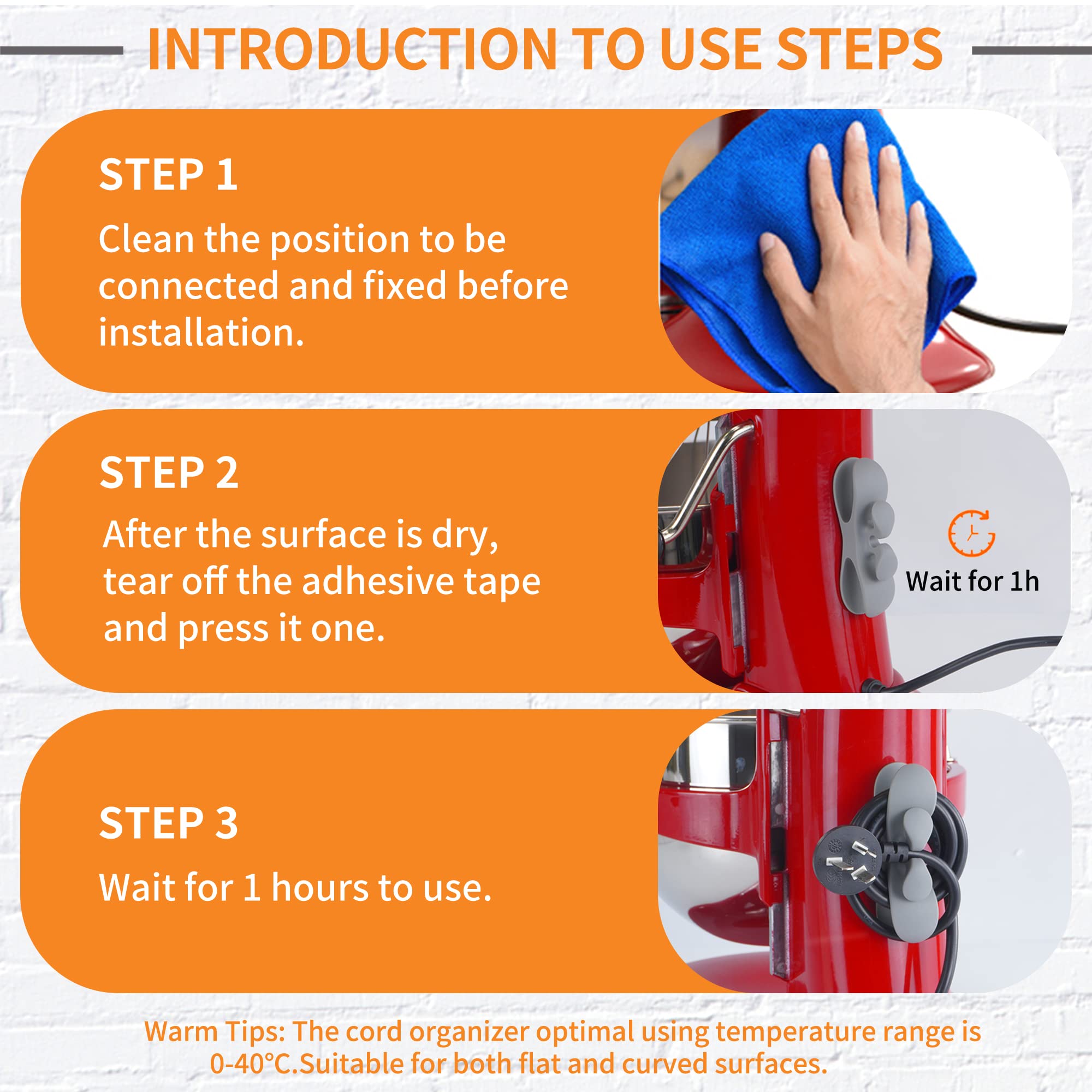 INTRODUCTION TO USE STEPS

STEP 1

Clean the position to be connected and fixed before installation.

STEP 2

After the surface is dry, tear off the adhesive tape and press it one.

Wait for 1h

STEP 3

Wait for 1 hours to use.

Warm Tips: The cord organizer optimal using temperature range is 0-40℃.Suitable for both flat and curved surfaces.