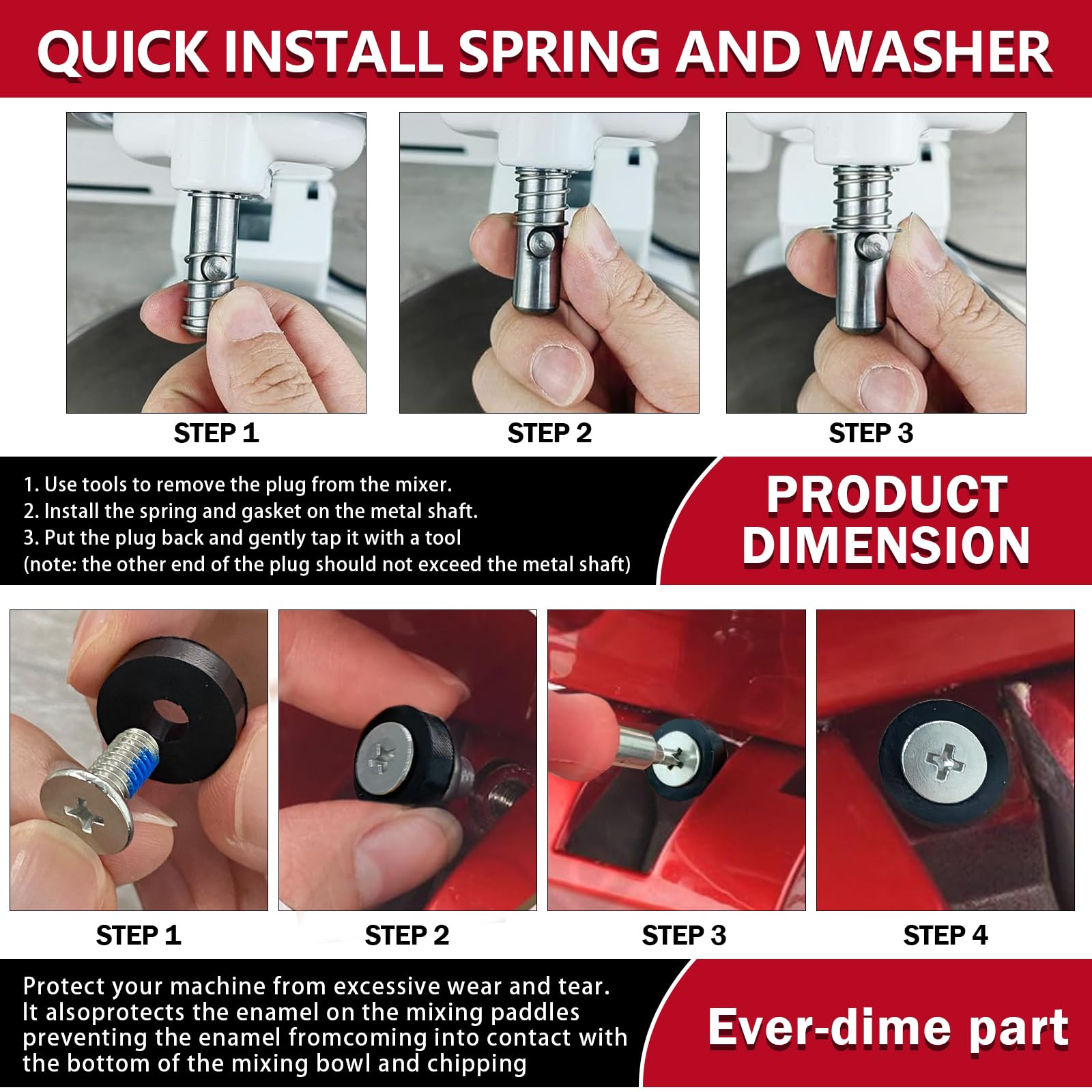 QUICK INSTALL SPRING AND WASHER

STEP 1

STEP 2

STEP 3

1. Use tools to remove the plug from the mixer.
2. Install the spring and gasket on the metal shaft.
3. Put the plug back and gently tap it with a tool
(note: the other end of the plug should not exceed the metal shaft)

PRODUCT DIMENSION

STEP 1

STEP 2

STEP 3

STEP 4

Protect your machine from excessive wear and tear. It alsoprotects the enamel on the mixing paddles preventing the enamel fromcoming into contact with the bottom of the mixing bowl and chipping

Ever-dime part