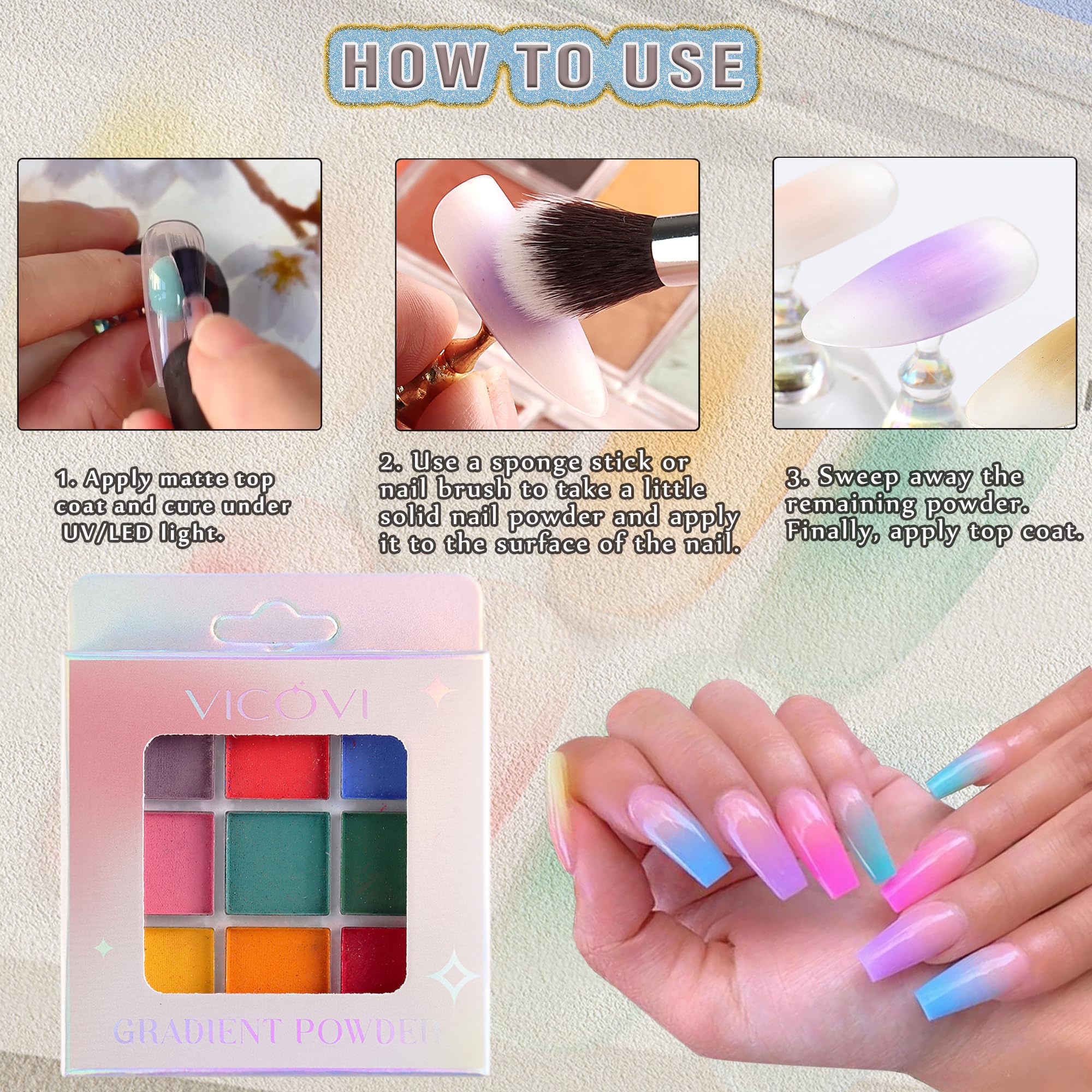 HOW TO USE

1. Apply matte top coat and cure under UV/LED light.

2. Use a sponge stick or nail brush to take a little solid nail powder and apply it to the surface of the nail.

3. Sweep away the remaining powder. Finally, apply top coat.

VICOVI

GRADIENT POWDER