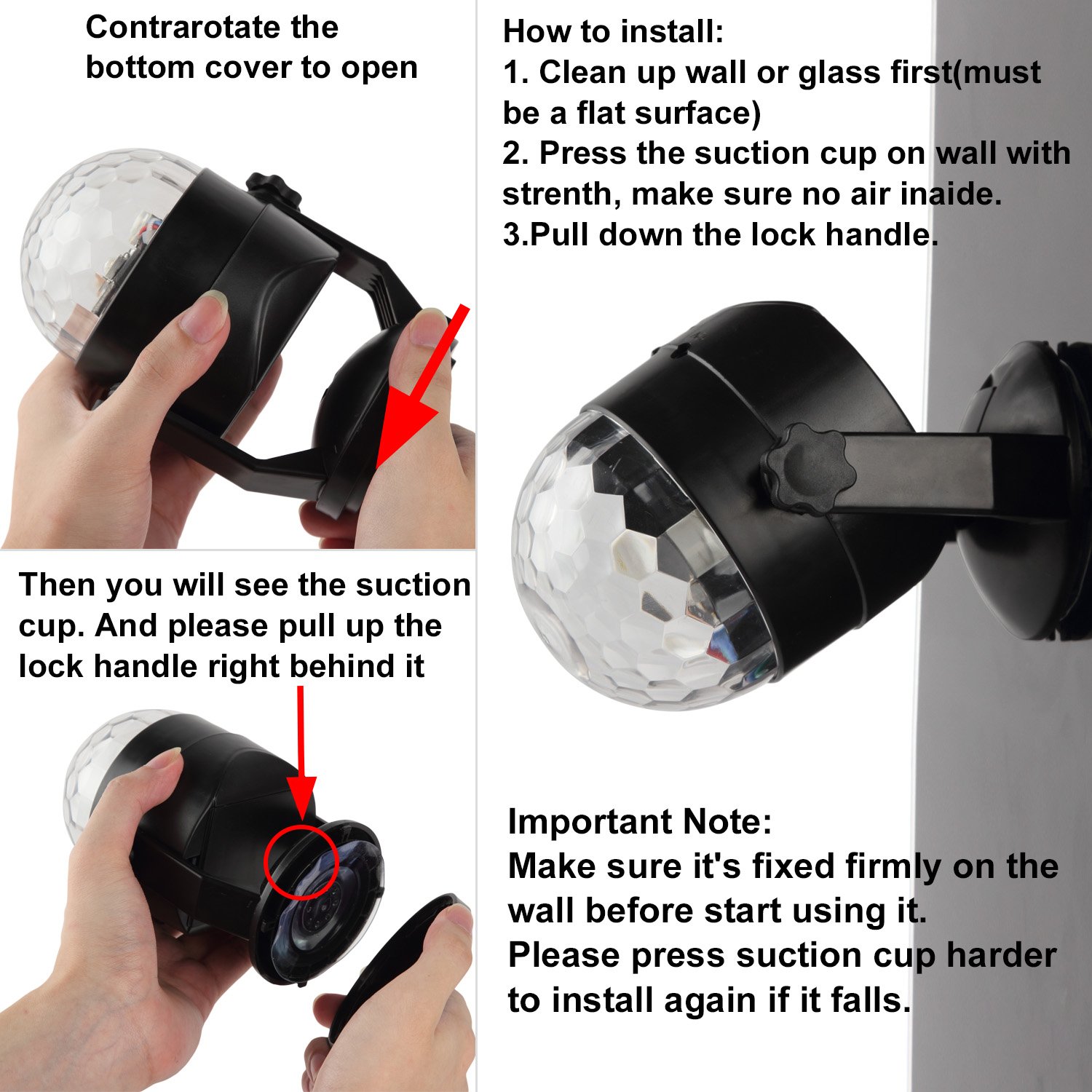 Contrarotate the bottom cover to open

Then you will see the suction cup. And please pull up the lock handle right behind it

How to install:
1. Clean up wall or glass first(must be a flat surface)
2. Press the suction cup on wall with strenth, make sure no air inaide.
3.Pull down the lock handle.

Important Note:
Make sure it's fixed firmly on the wall before start using it.
Please press suction cup harder to install again if it falls.