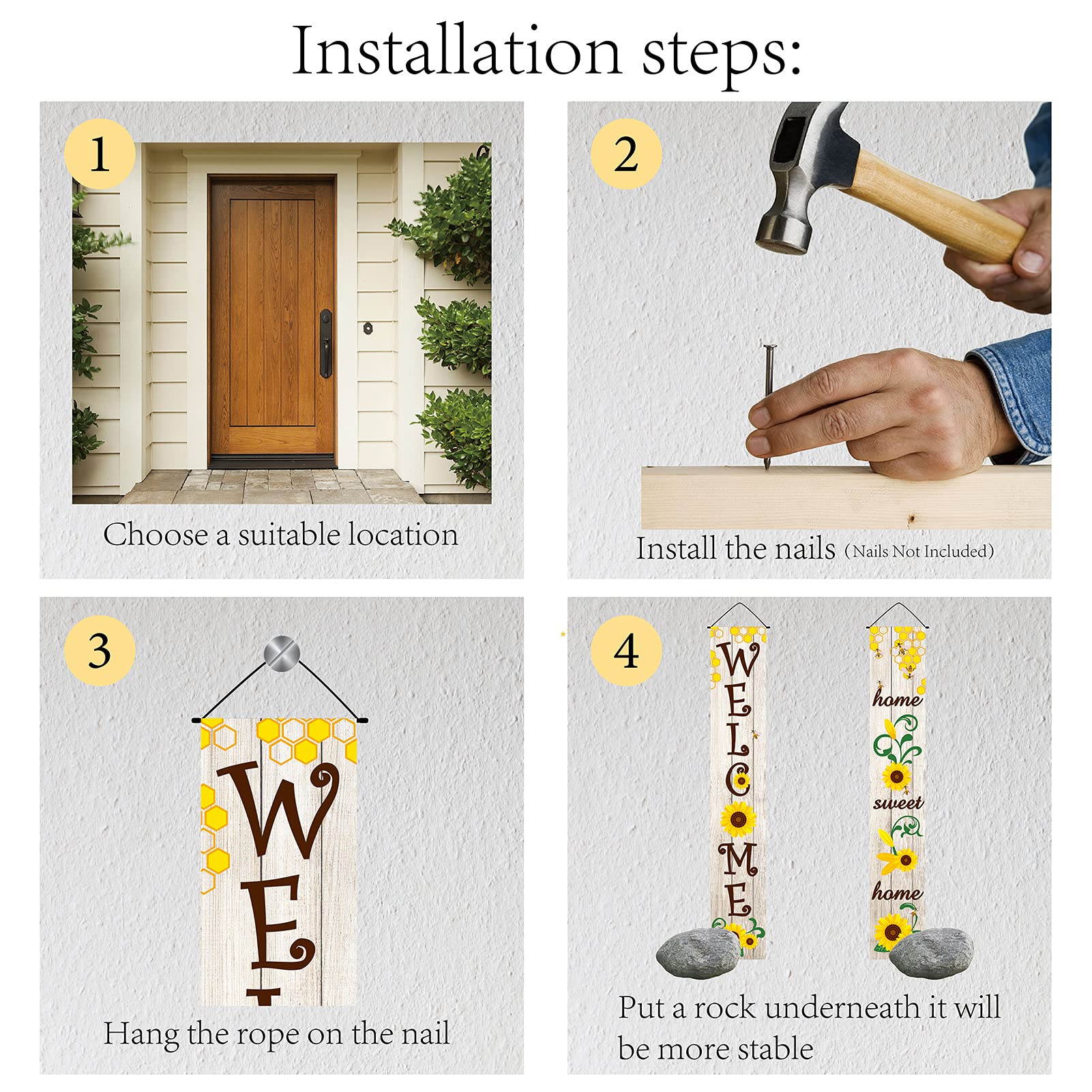 Installation steps:

1

Choose a suitable location

2

Install the nails (Nails Not Included)

3

WE

Hang the rope on the nail

4

WELCOME

home sweet home

Put a rock underneath it will be more stable