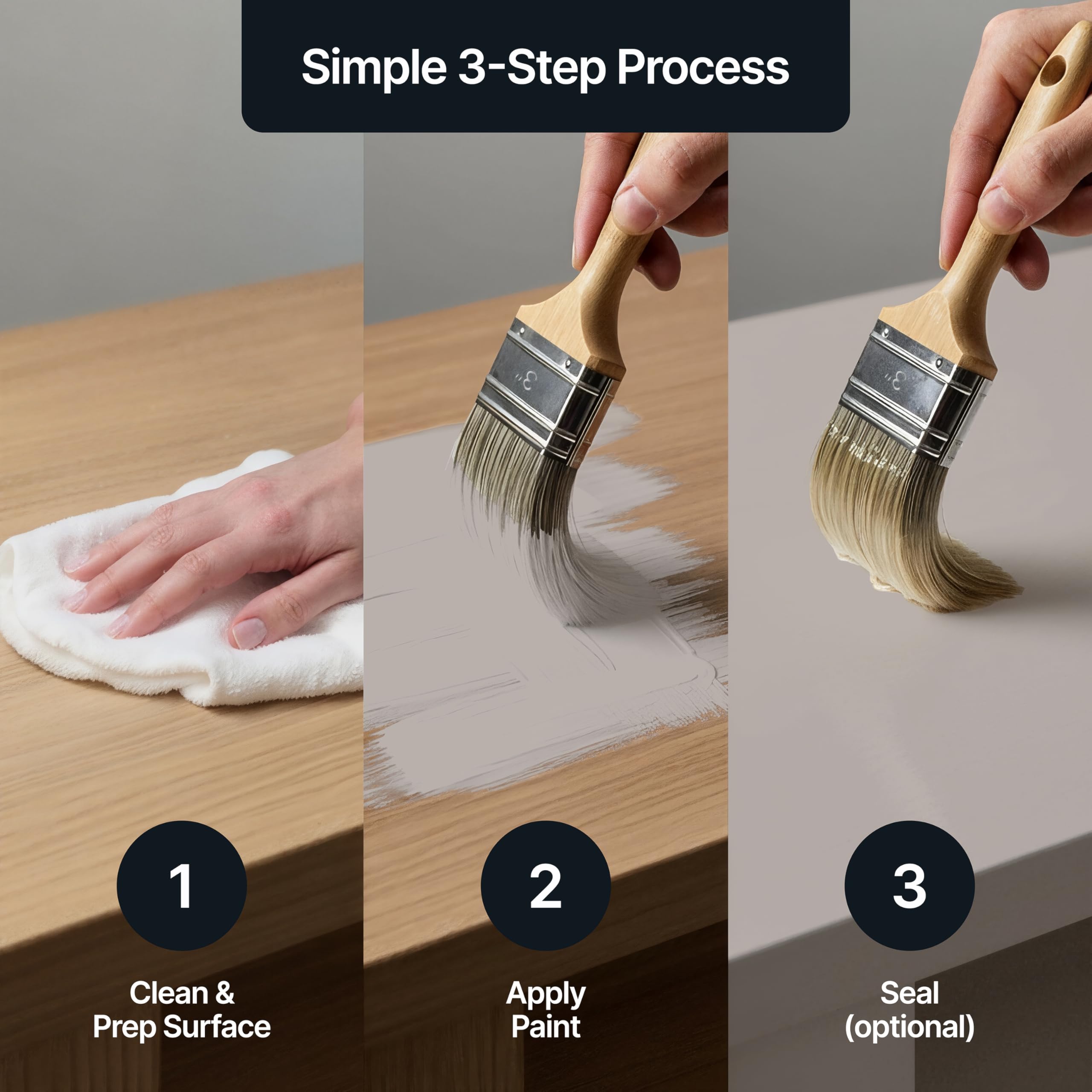 Simple 3-Step Process

3"

3"

1

Clean & Prep Surface

2

Apply Paint

3

Seal (optional)