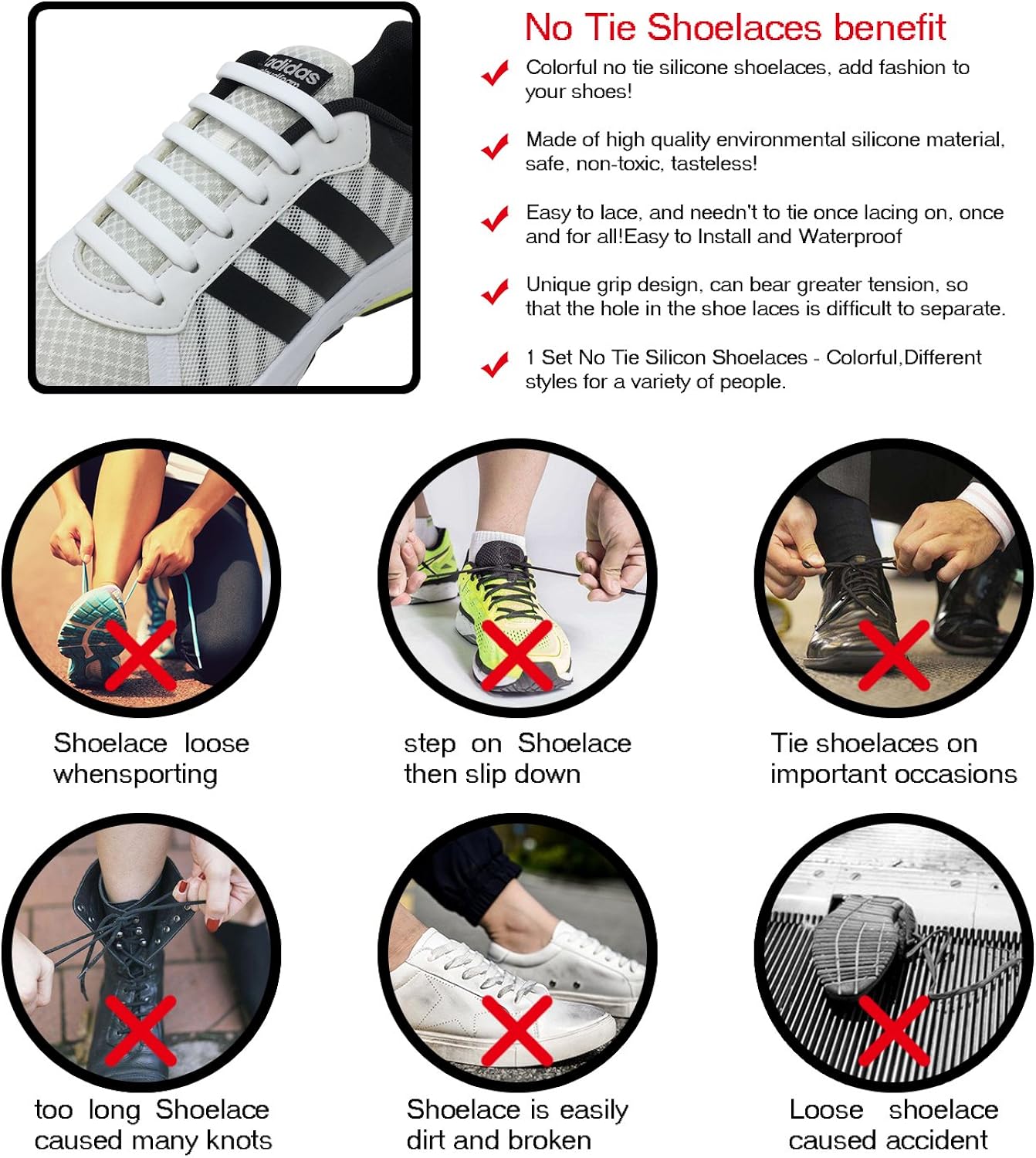 adidas

No Tie Shoelaces benefit

Colorful no tie silicone shoelaces, add fashion to your shoes!

Made of high quality environmental silicone material, safe, non-toxic, tasteless!

Easy to lace, and needn't to tie once lacing on, once and for all!Easy to Install and Waterproof

Unique grip design, can bear greater tension, so that the hole in the shoe laces is difficult to separate.

1 Set No Tie Silicon Shoelaces - Colorful,Different styles for a variety of people.

Shoelace loose whensporting

step on Shoelace then slip down

Tie shoelaces on important occasions

too long Shoelace caused many knots

Shoelace is easily dirt and broken

Loose shoelace caused accident